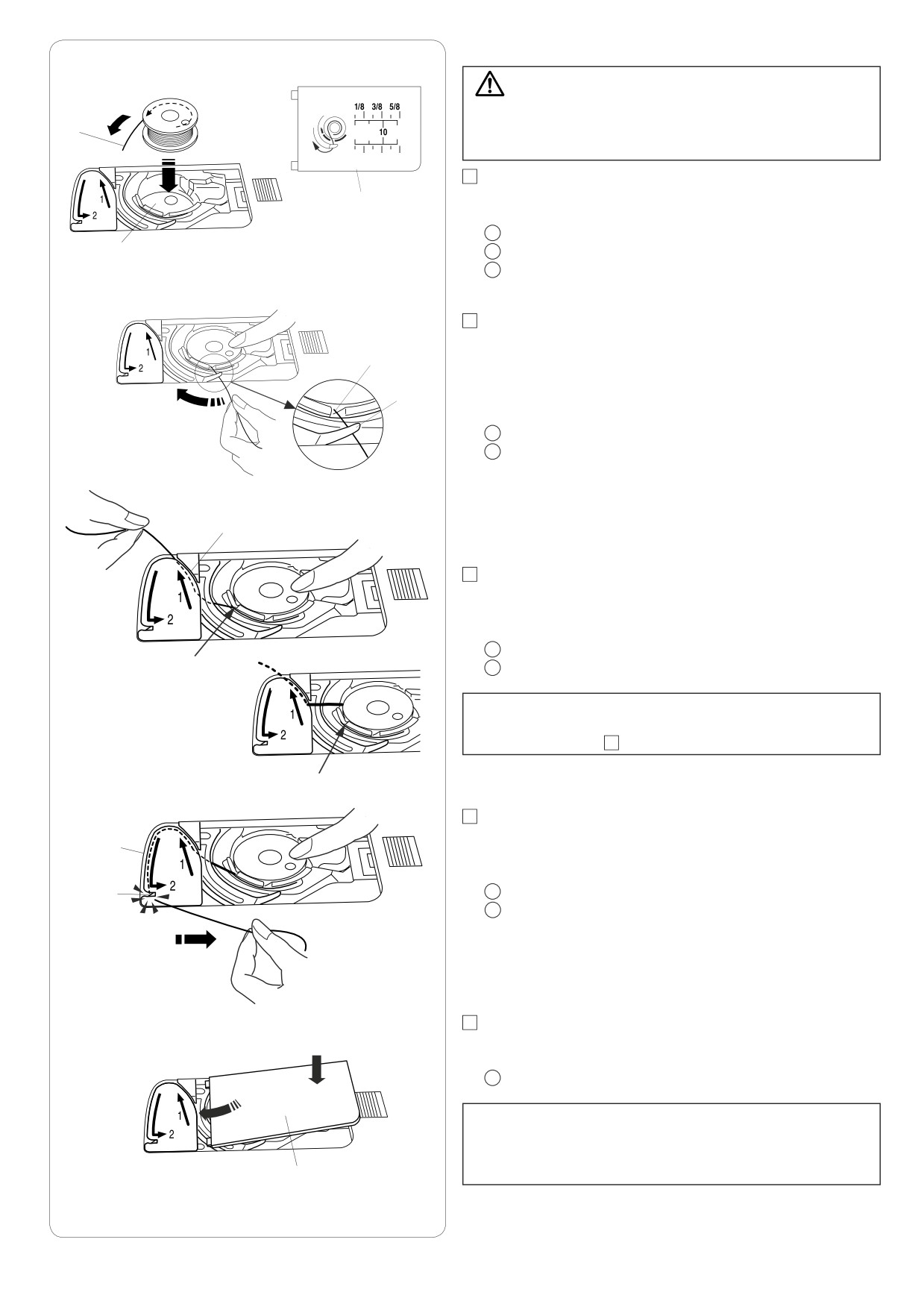 1/8 3/8 5/8

10

1

2

1

2

1

2

1

2

1

2

1

2