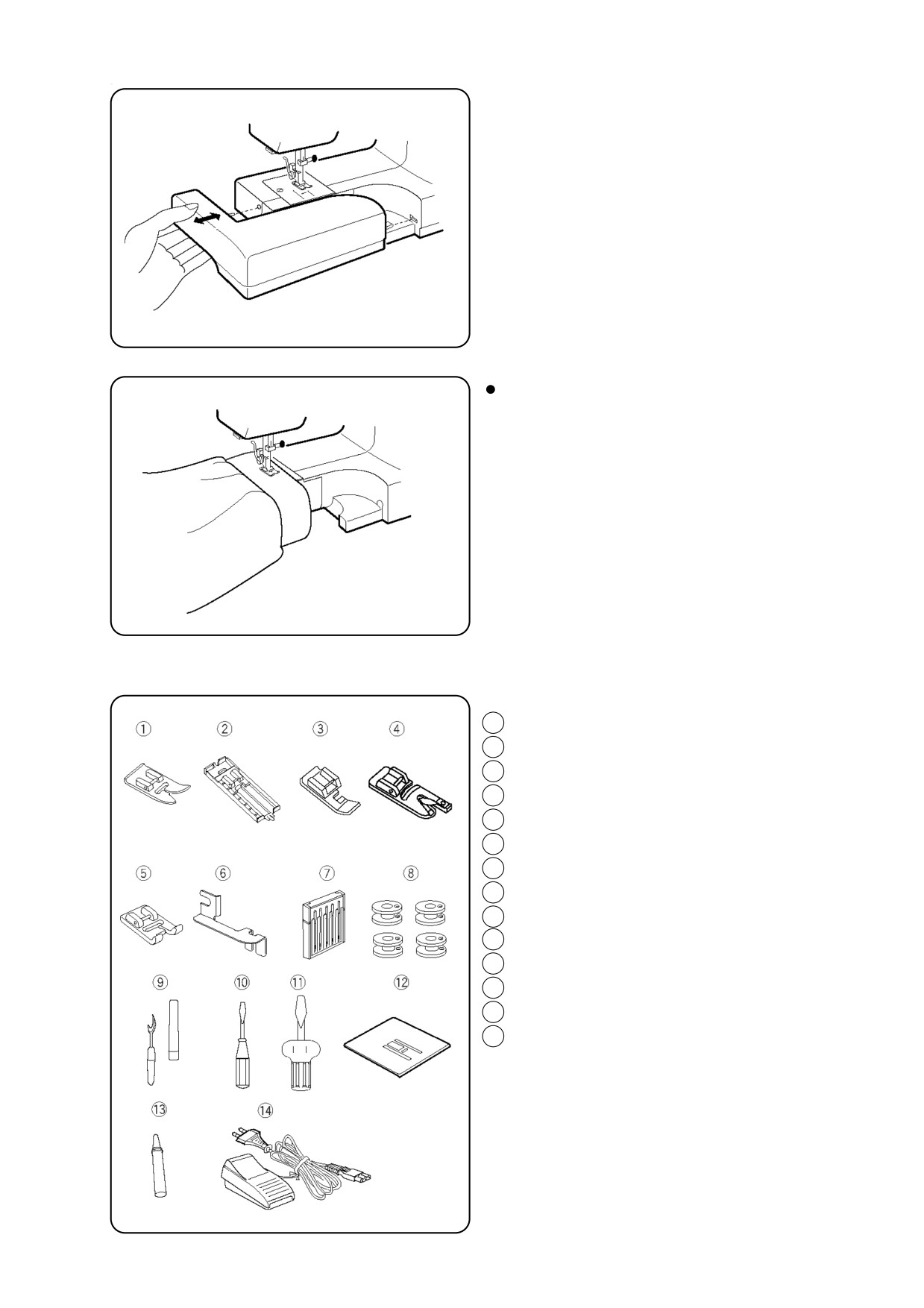 ①
②
③
④
⑤
⑥
⑦
⑧
⑨
⑩
⑪
⑫
⑬
⑭