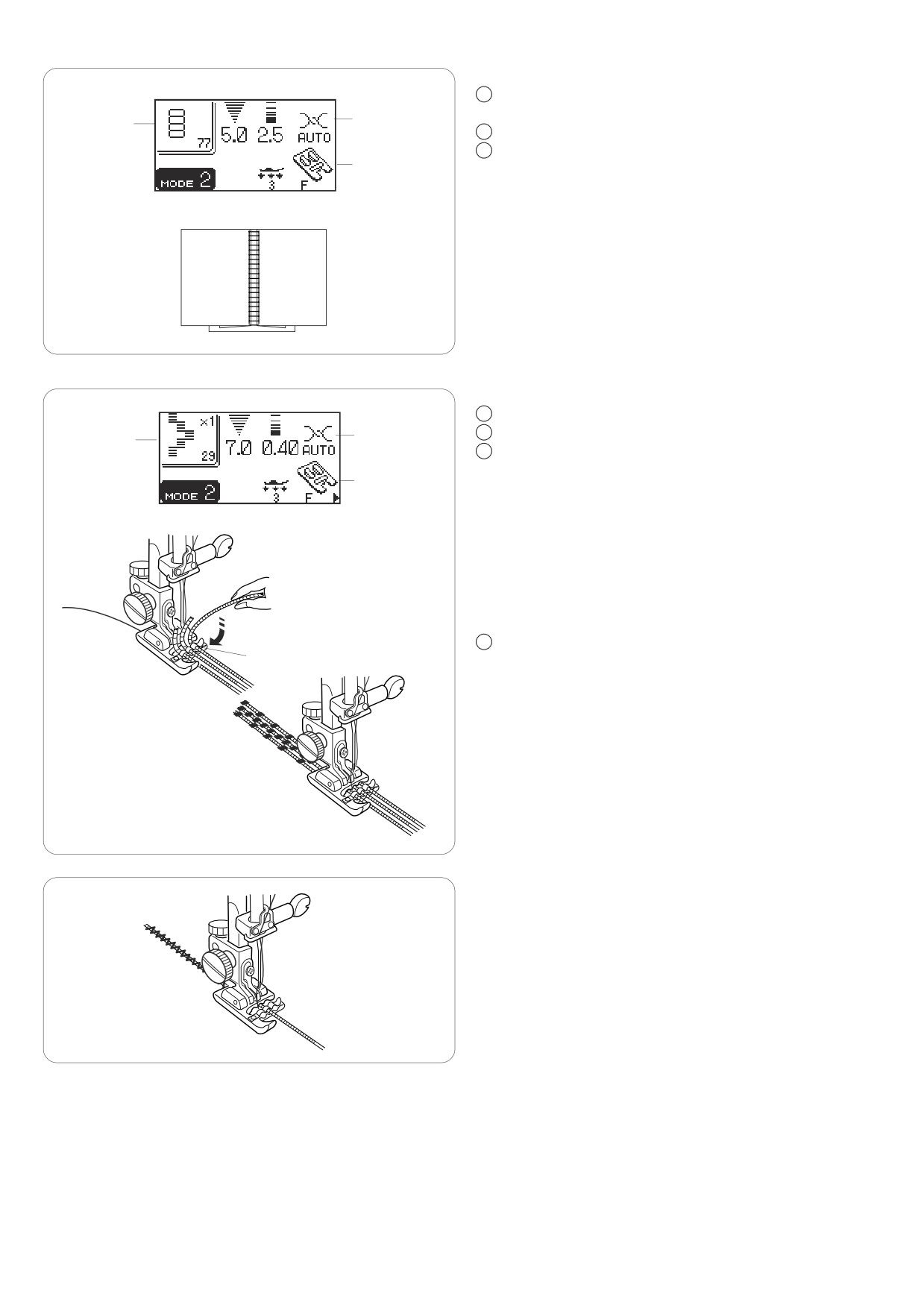 77
5.0
2.5
AUTO
MODE 2
3
F

×1
29
7.0
0.40
AUTO
MODE 2
3
F