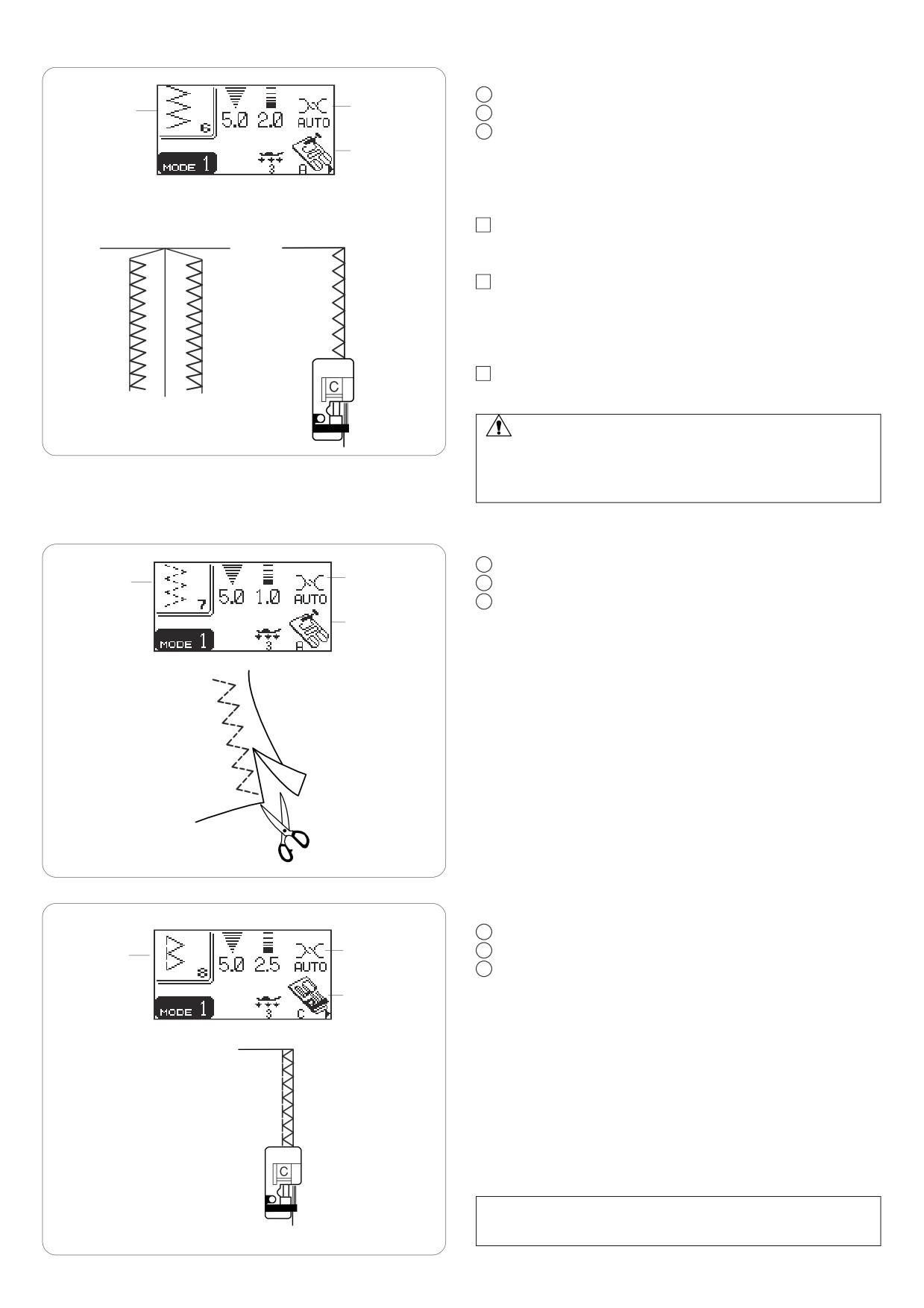 6
5.0 2.0
AUTO
MODE 1
3
A

C

7
5.0 1.0
AUTO
MODE 1
3
A

8
5.0 2.5
AUTO
MODE 1
3
C

C