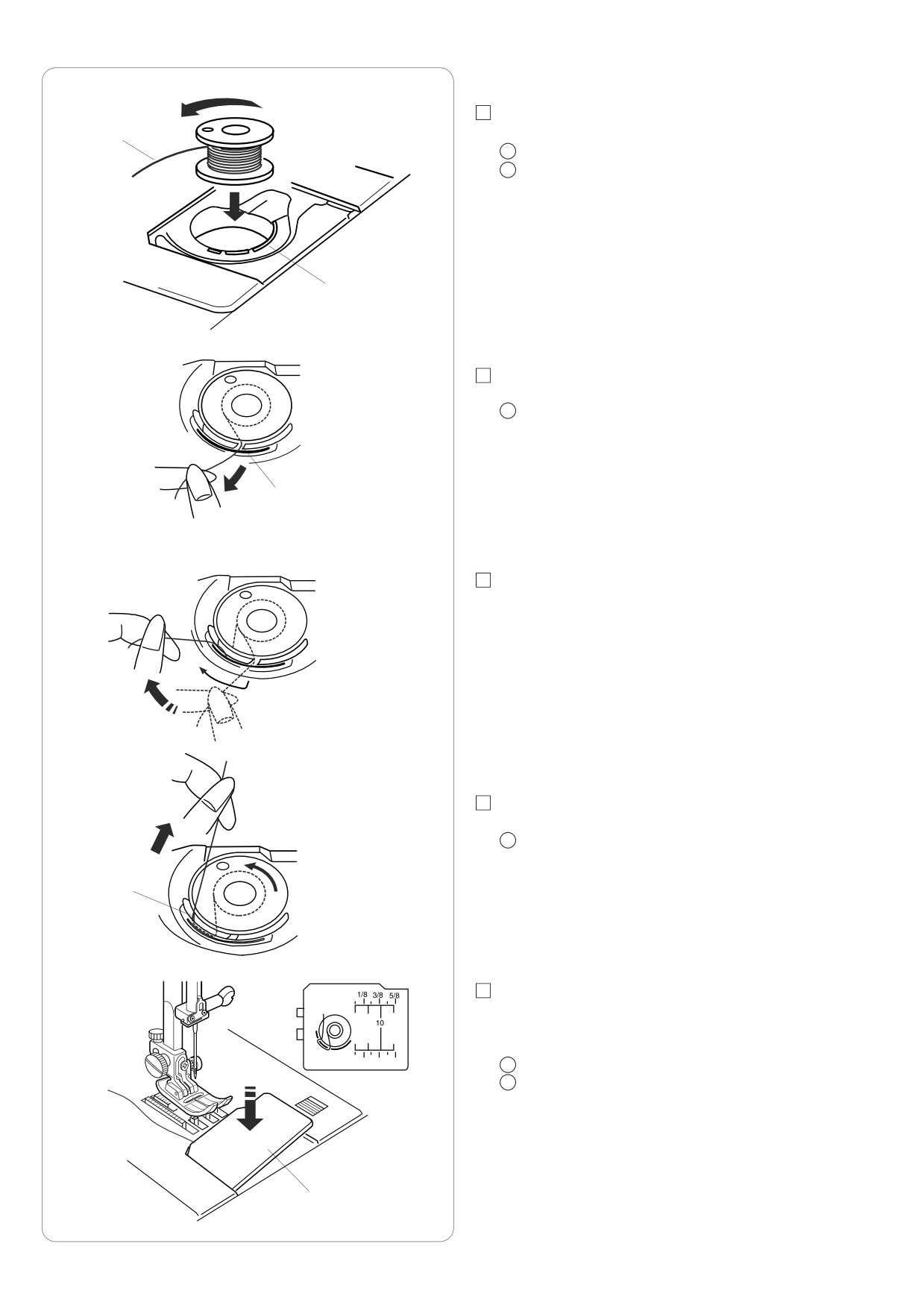 1/8 3/8 5/8

10