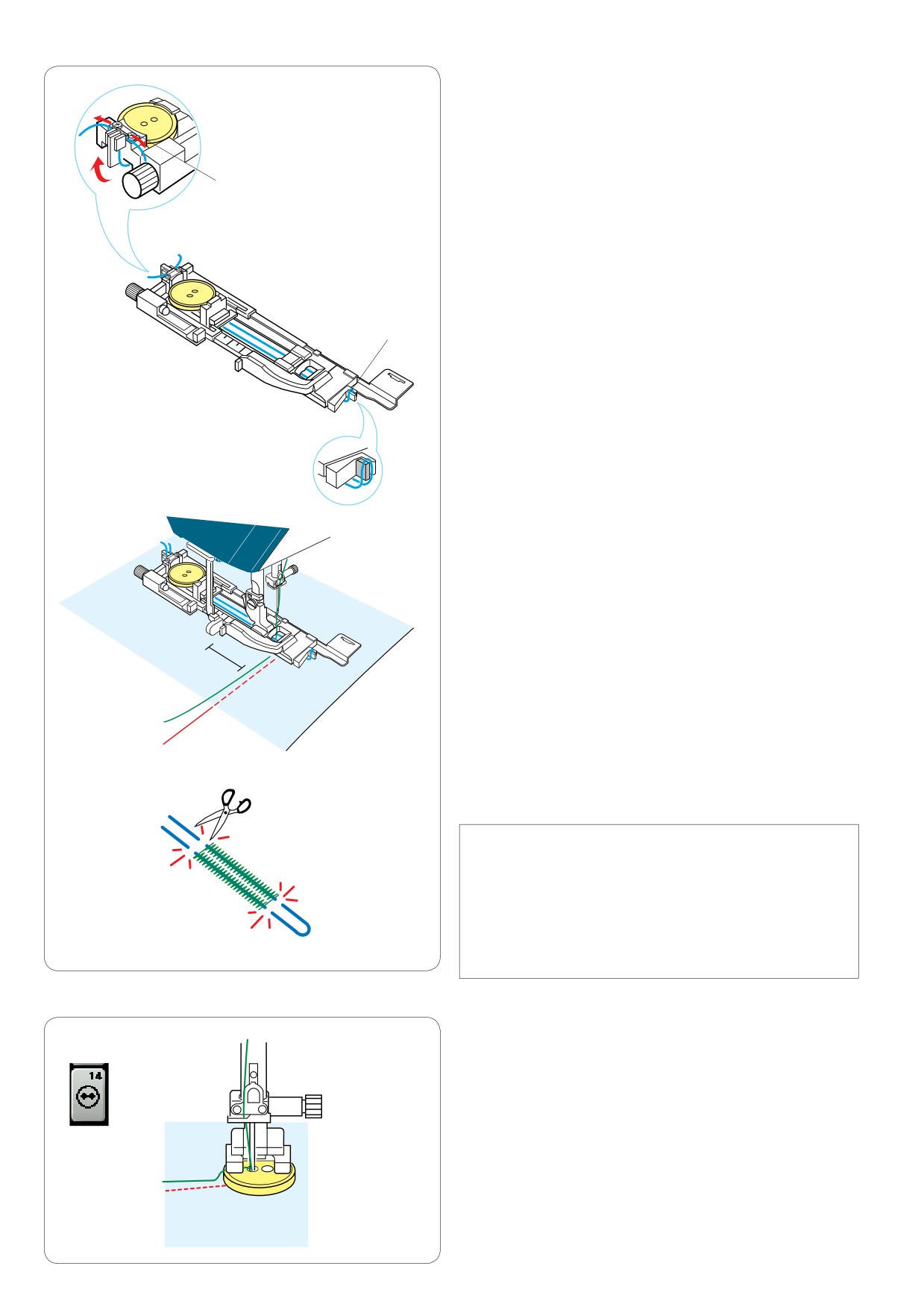 14