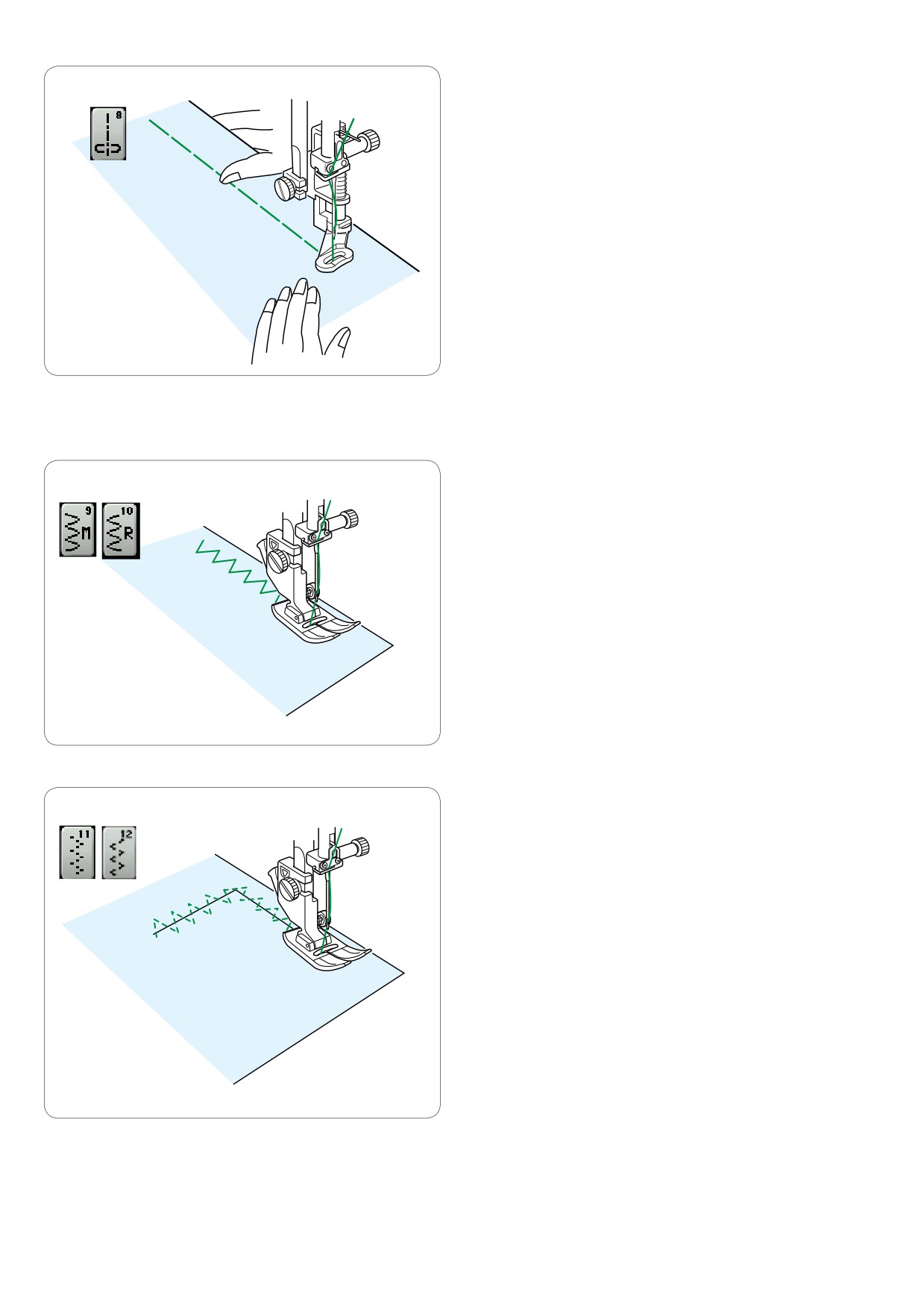 8

9 M 10 R

11 12