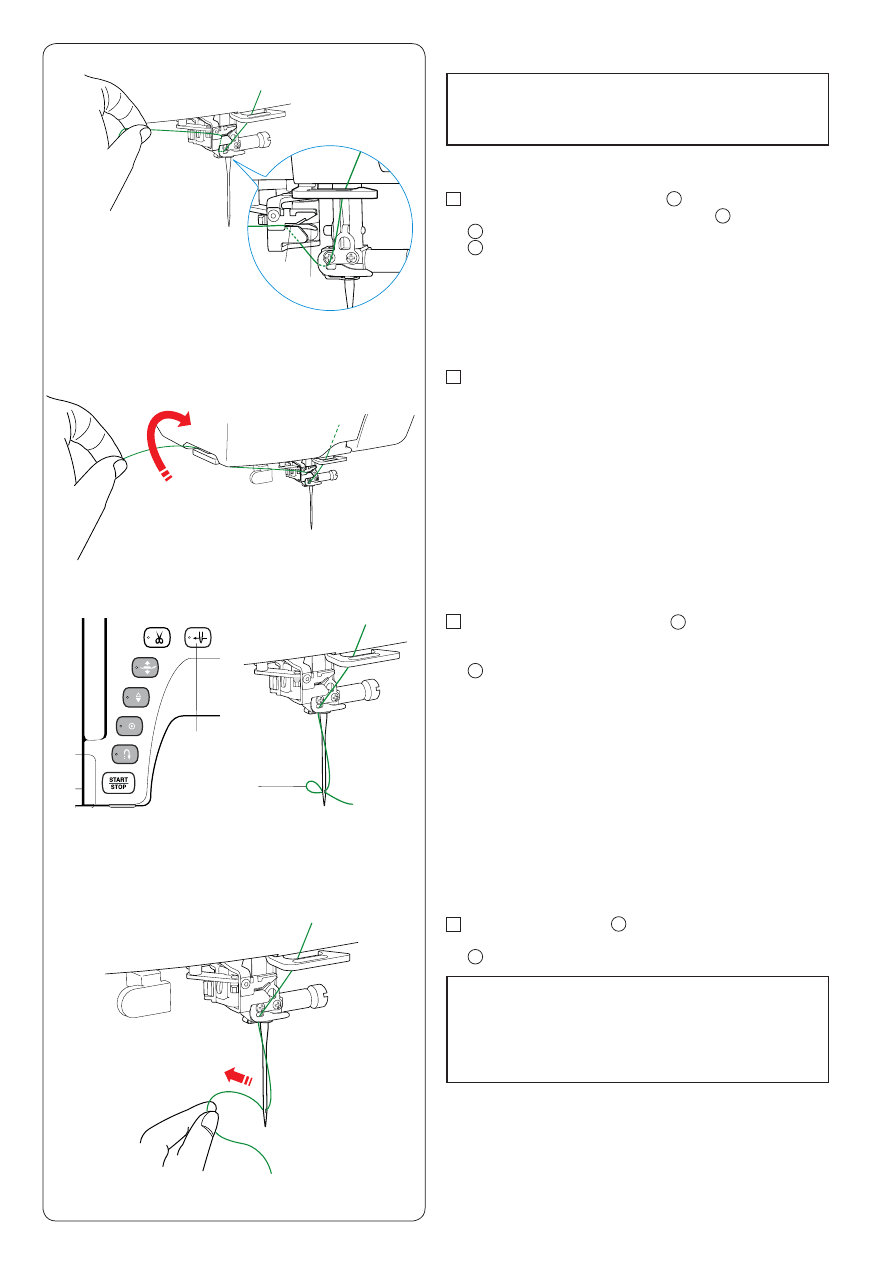 START
STOP