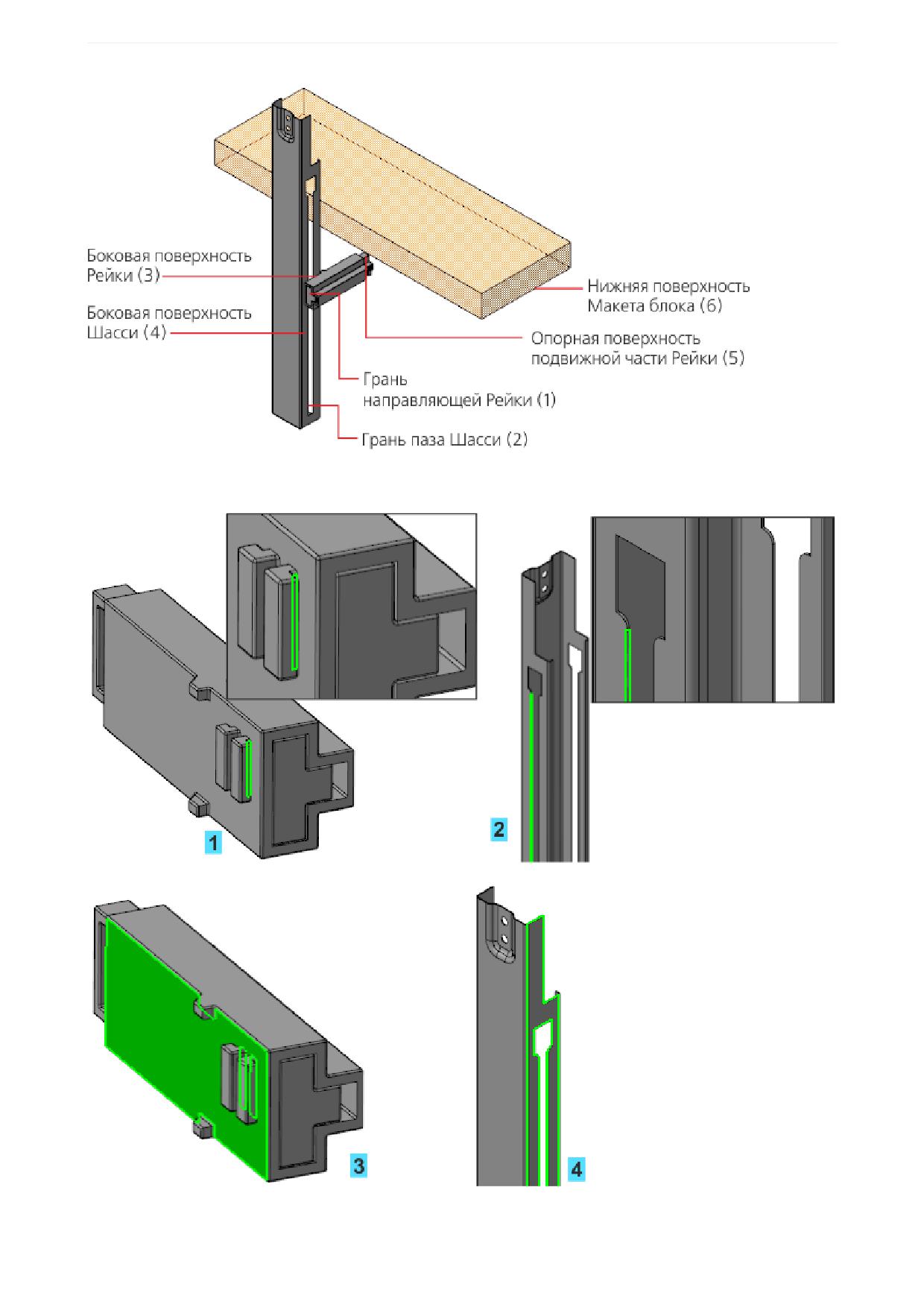 Боковая поверхность Рейки (3)

Боковая поверхность Шасси (4)

Нижняя поверхность Макета блока (6)

Опорная поверхность подвижной части Рейки (5)

Грань направляющей Рейки (1)

Грань паза Шасси (2)

1

2

3

4