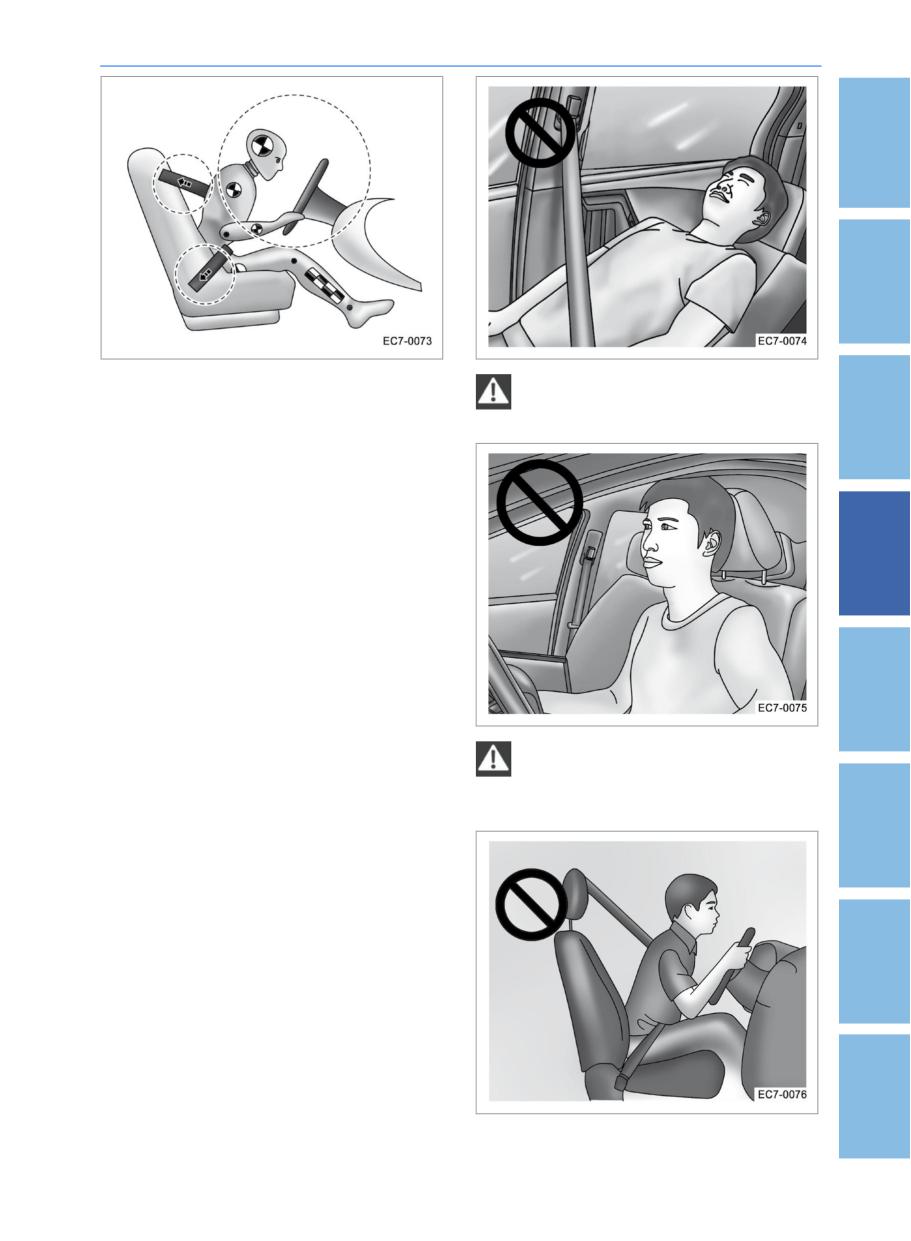 EC7-0073

EC7-0074

EC7-0075

EC7-0076