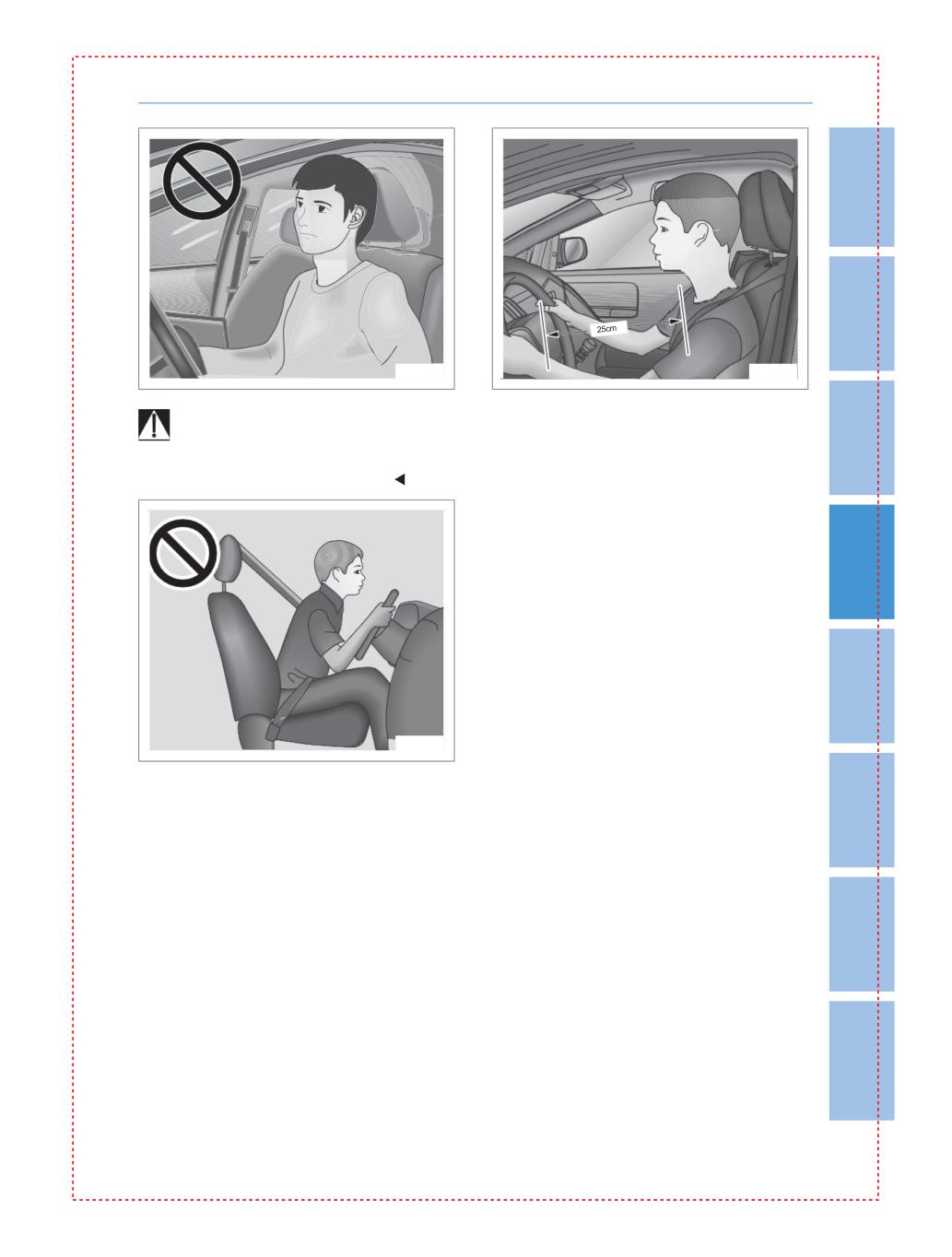 25cm