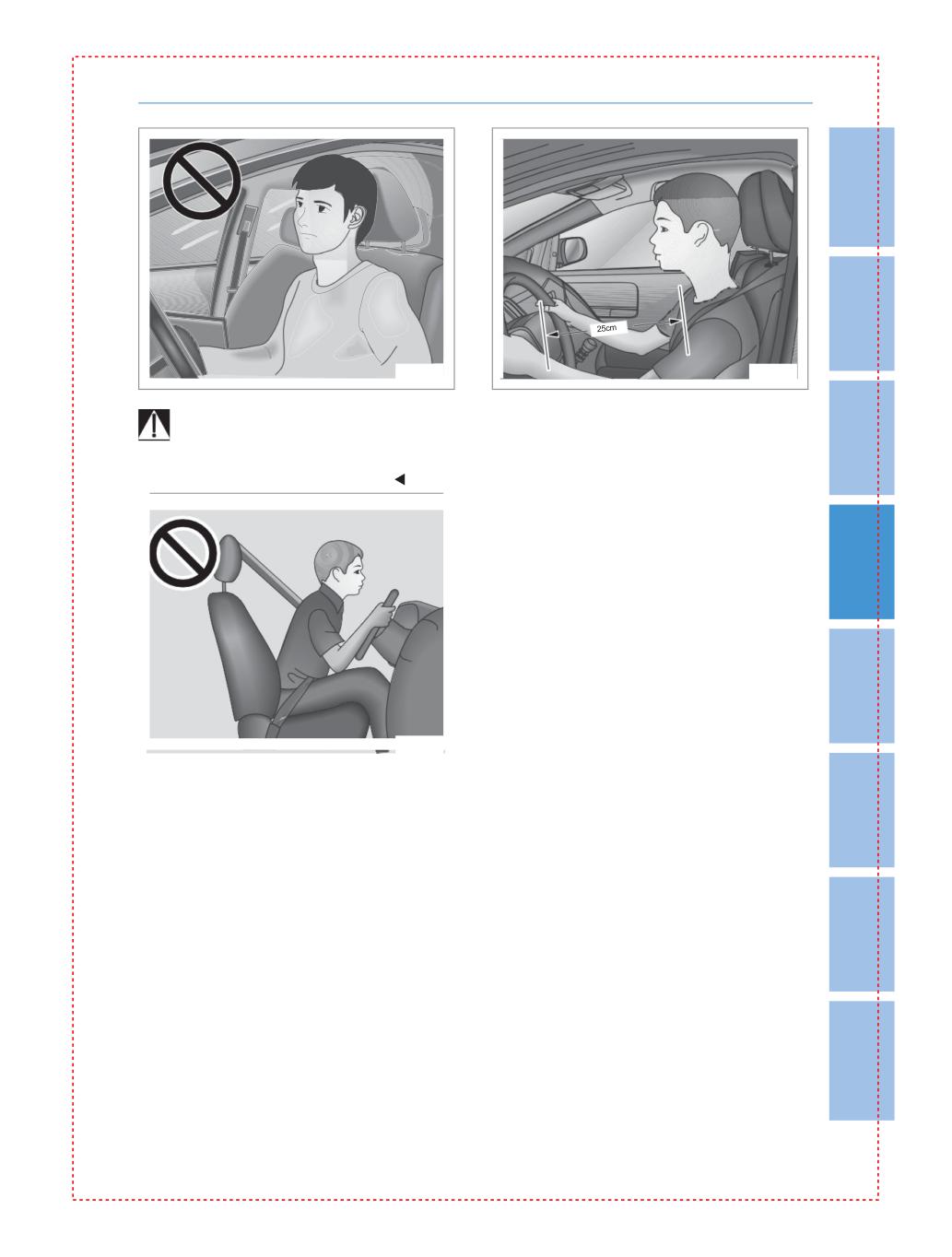 25cm