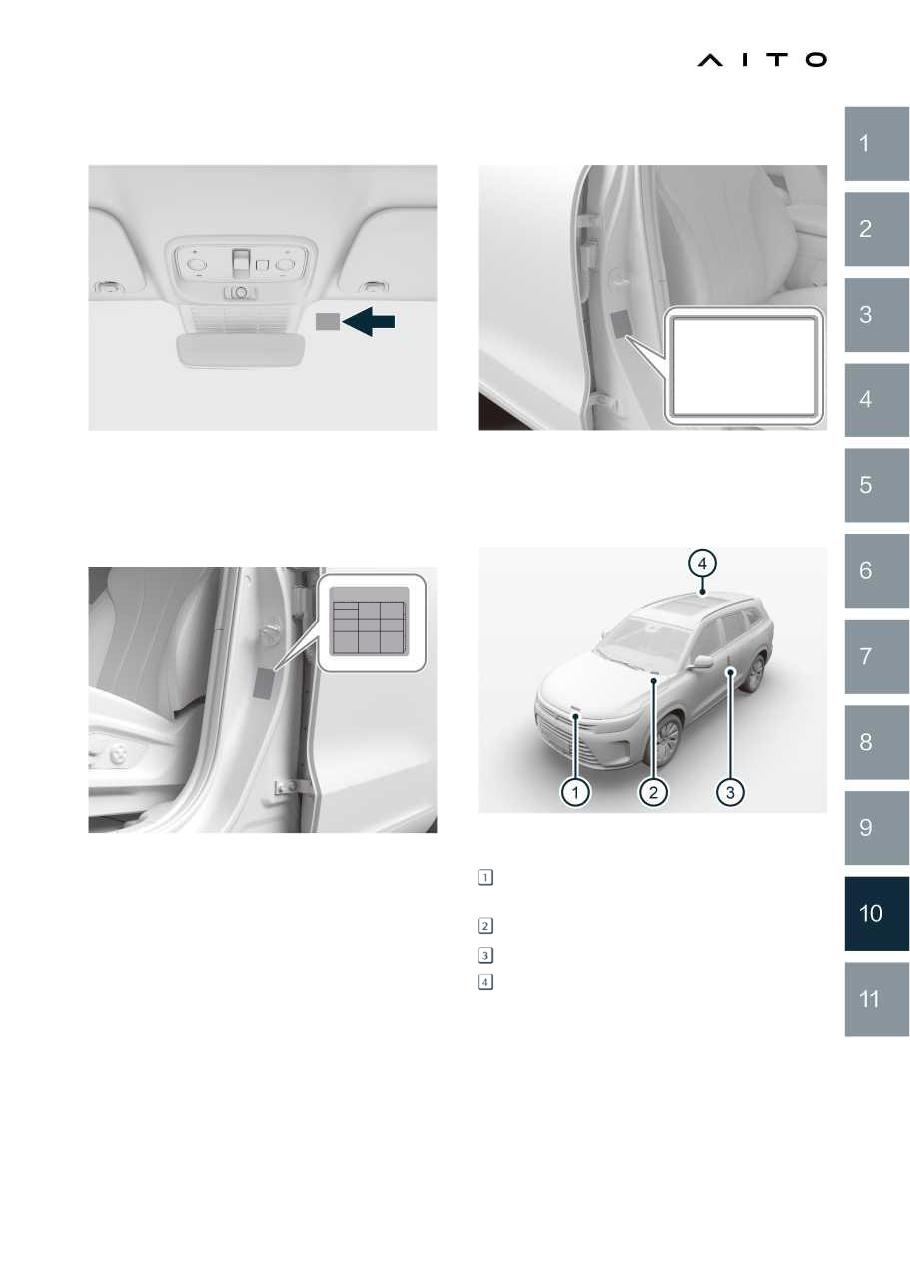 AITO

1

2

3

4

5

6

7

8

9

10

11

4

1

2

3

1

2

3

4