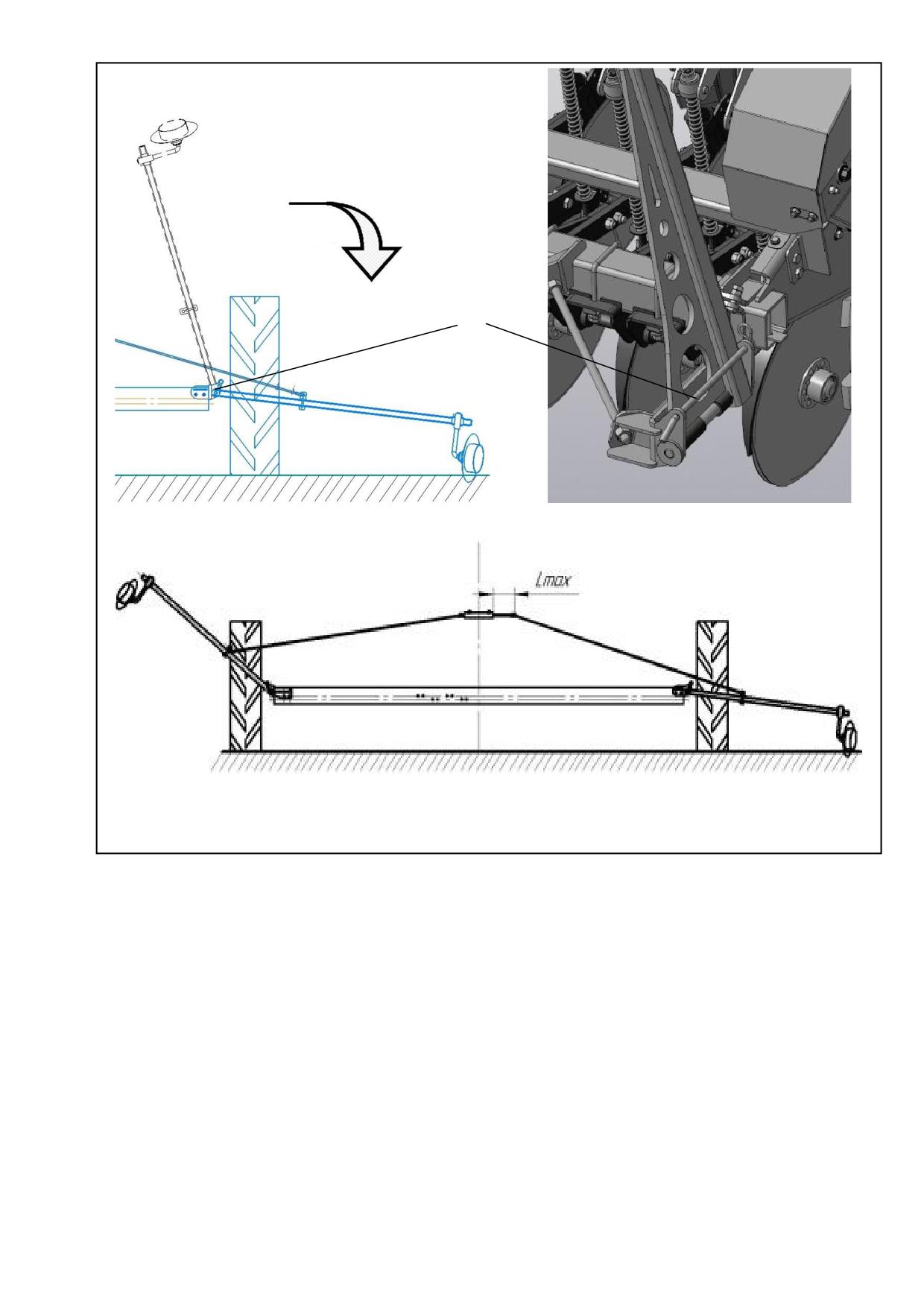 Lmax