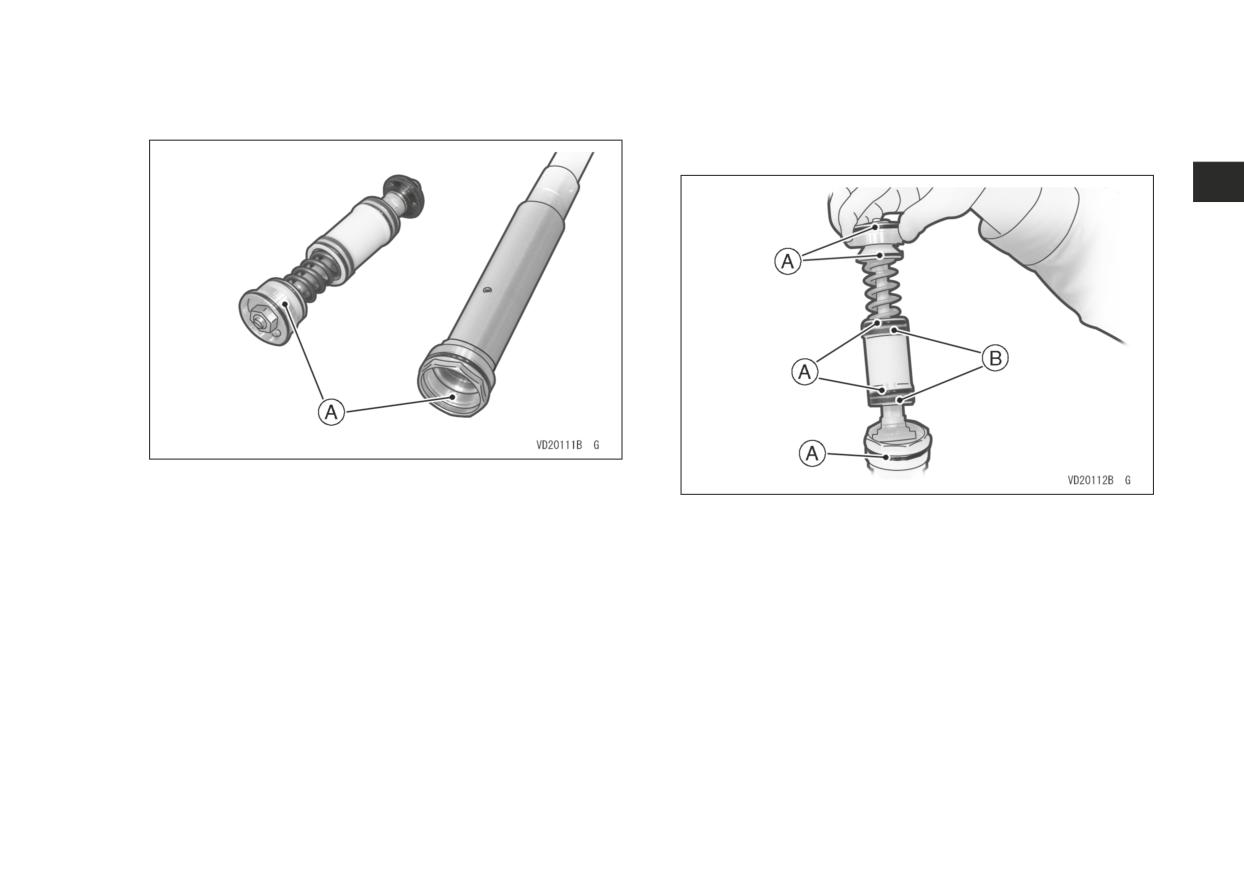 A

VD20111B G

A

A

B

A

VD20112B G