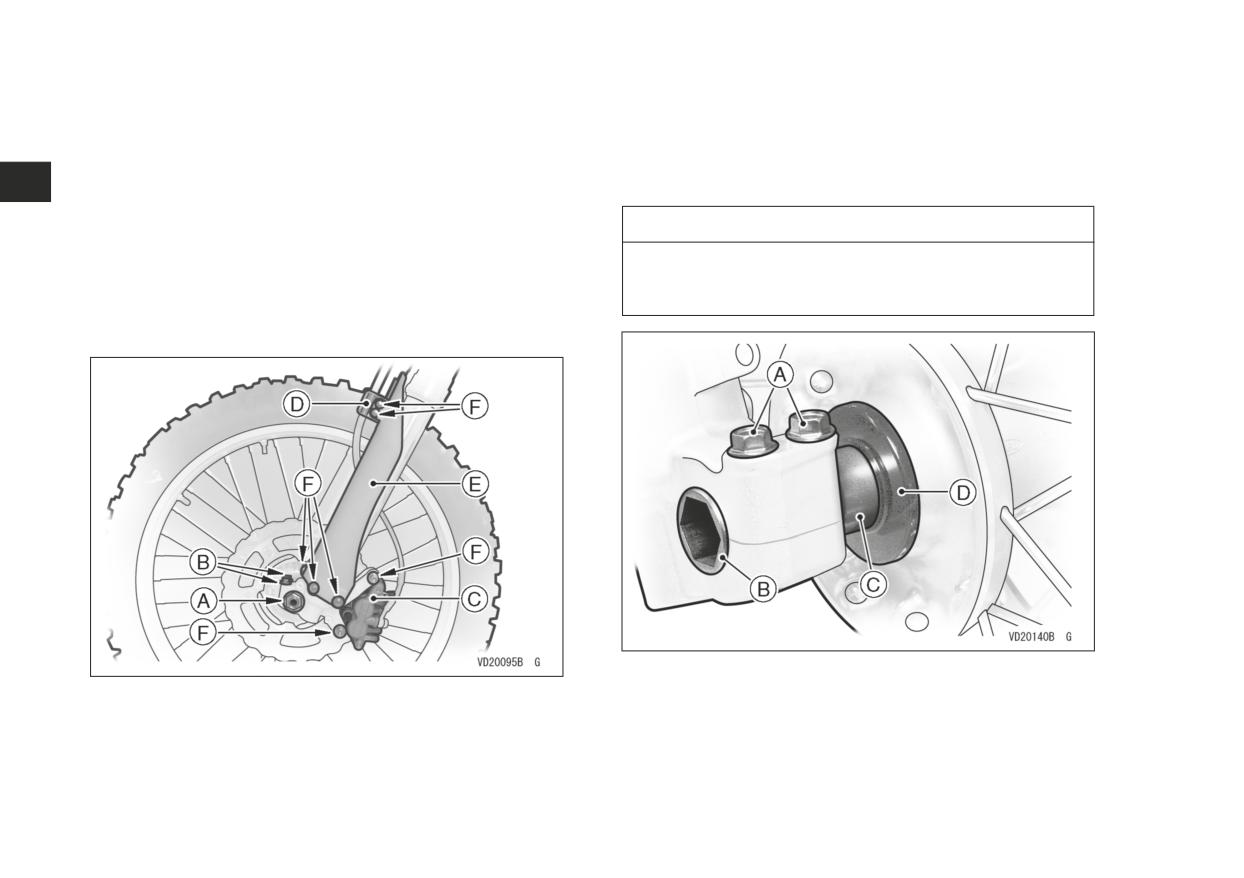 D
F
F
E
B
F
A
C
F
VD20095B G

A
D
B
C
VD20140B G