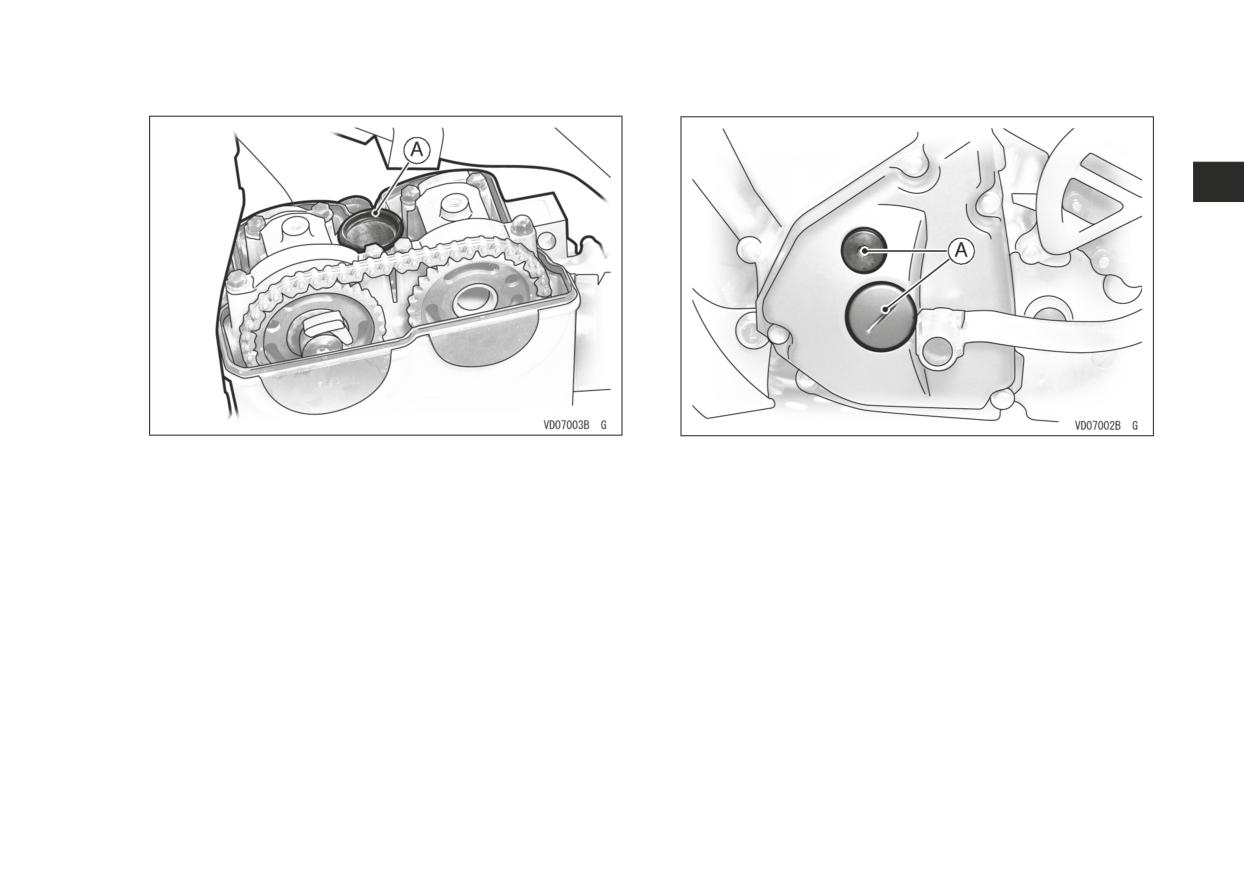 A

VD07003B G

A

VD07002B G