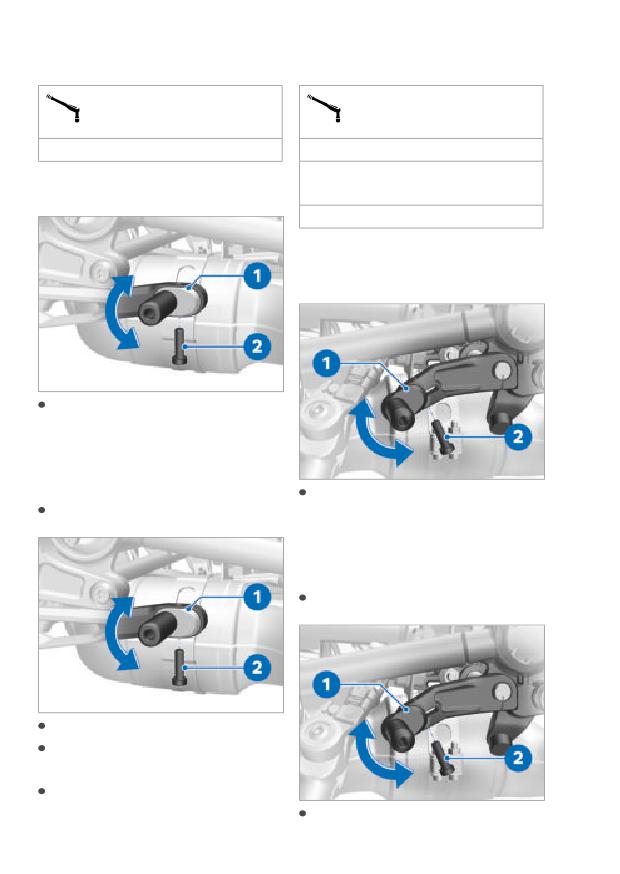 1
2
1
2
1
2
1
2