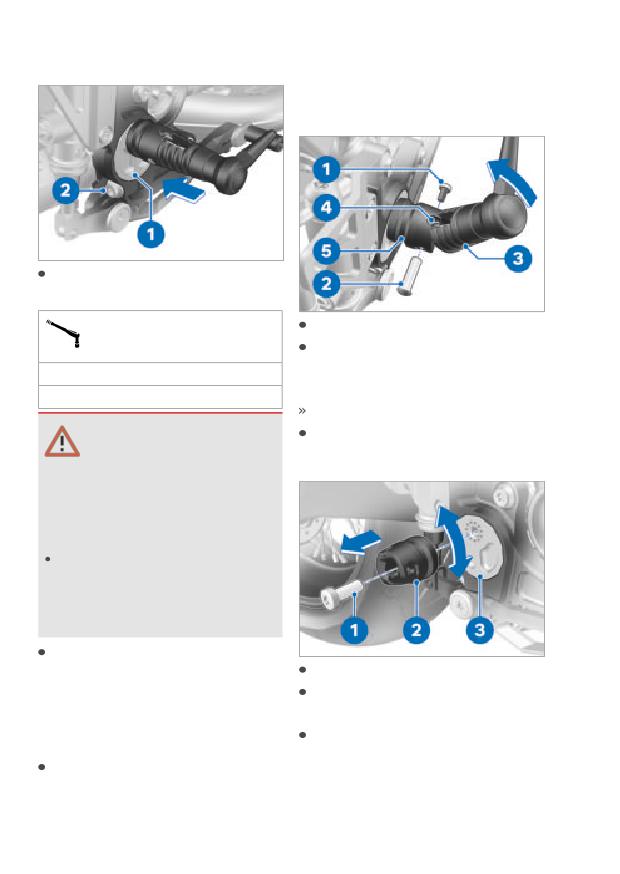 2

1

1

4

5

2

3

»

1

2

3