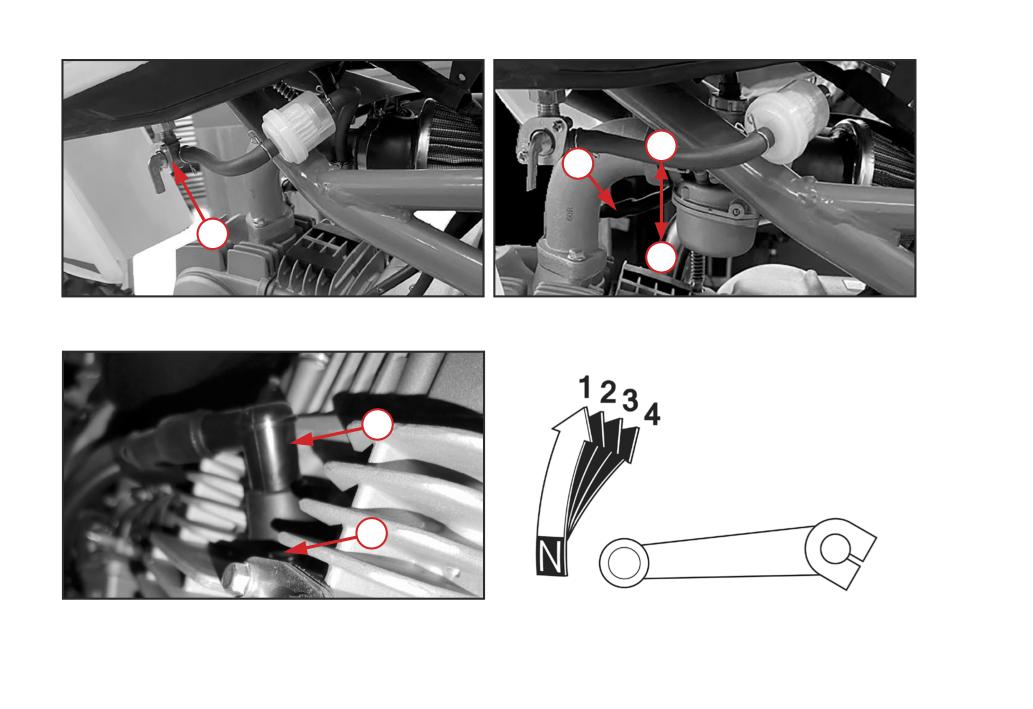 1 2 3 4
N