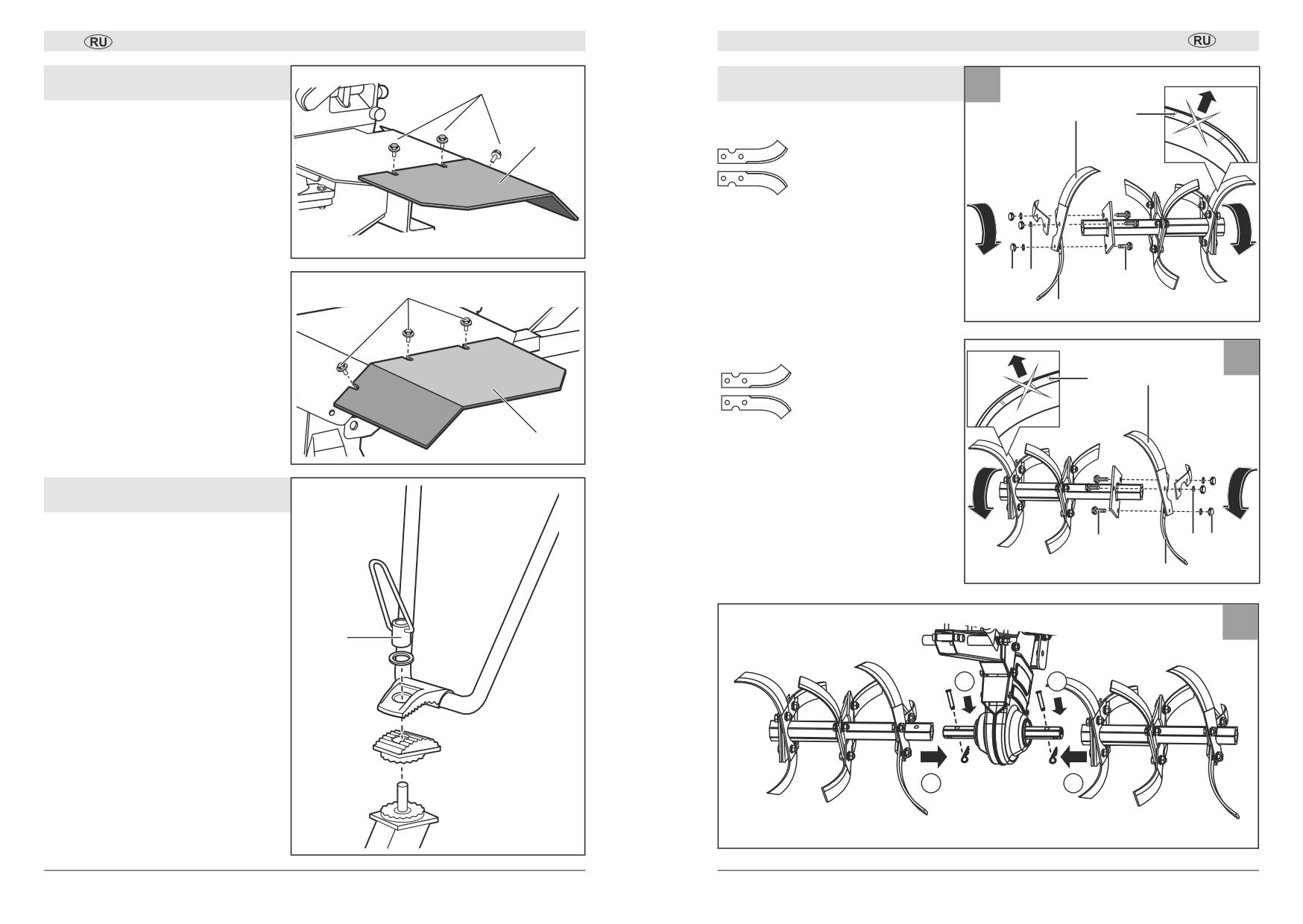 RU

RU