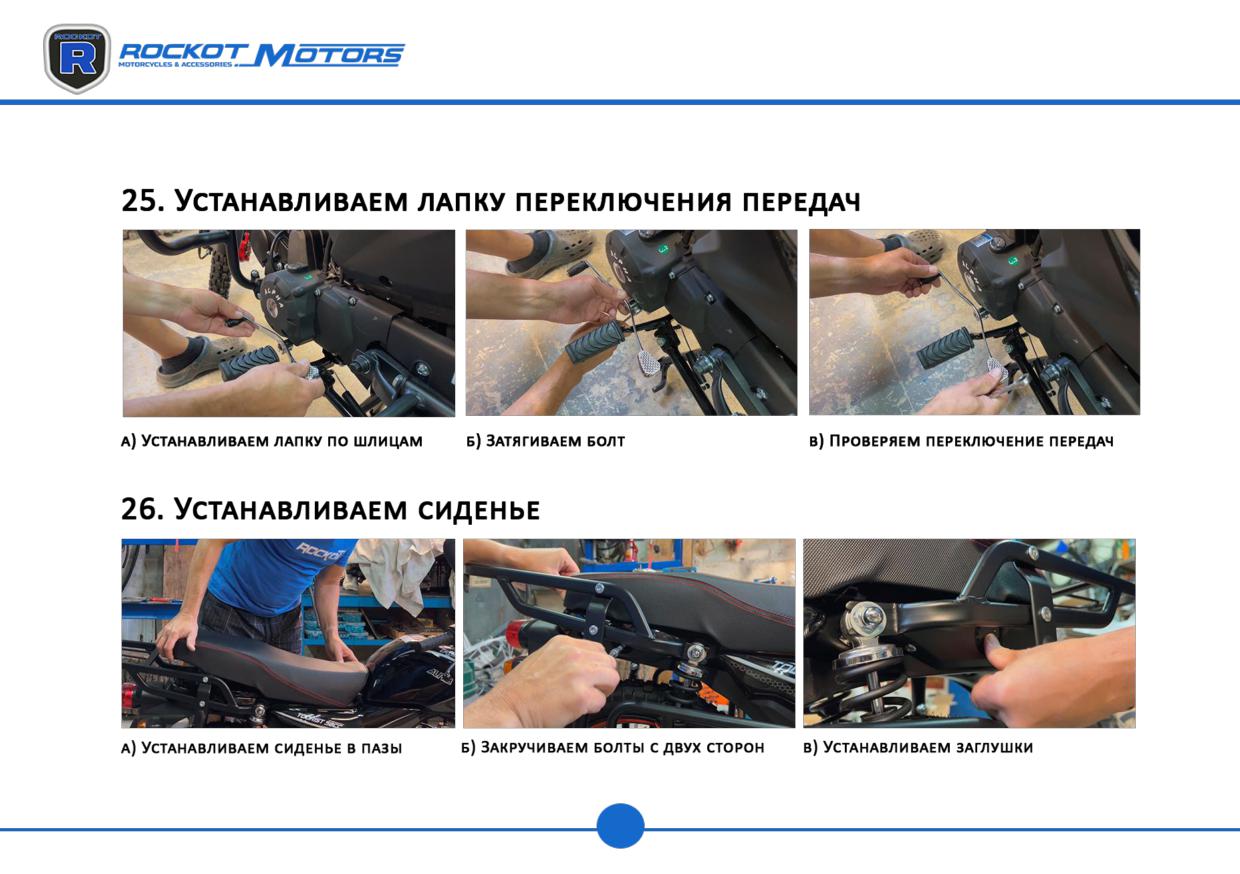 ROCKOT R
ROCKOT MOTORS
MOTORCYCLES & ACCESSORIES

25. Устанавливаем лапку переключения передач

а) Устанавливаем лапку по шлицам

б) Затягиваем болт

в) Проверяем переключение передач

26. Устанавливаем сиденье

а) Устанавливаем сиденье в пазы

б) Закручиваем болты с двух сторон

в) Устанавливаем заглушки