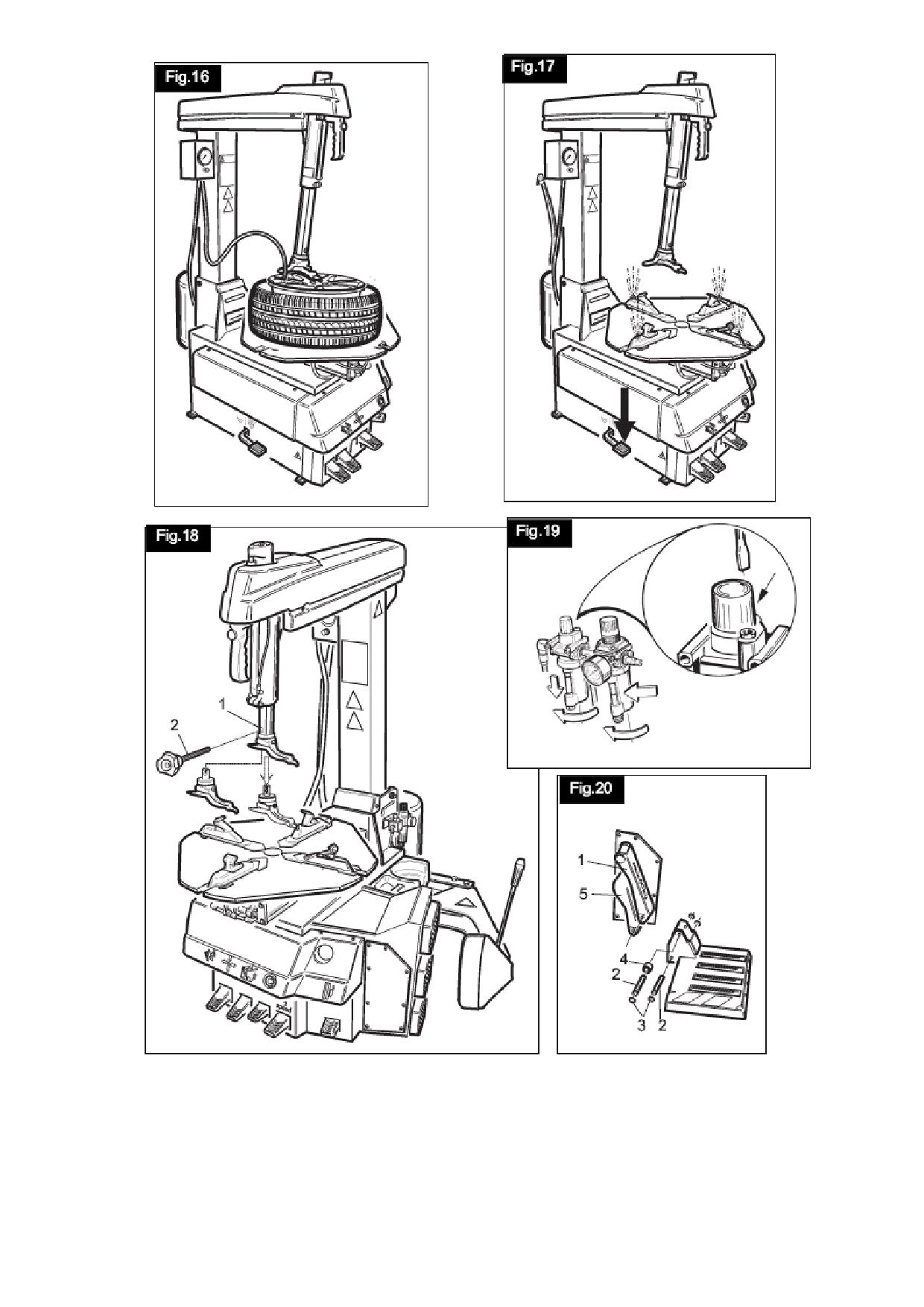 Fig.16

Fig.17

Fig.18

1

2

Fig.19

Fig.20

1

5

4

2

3

2