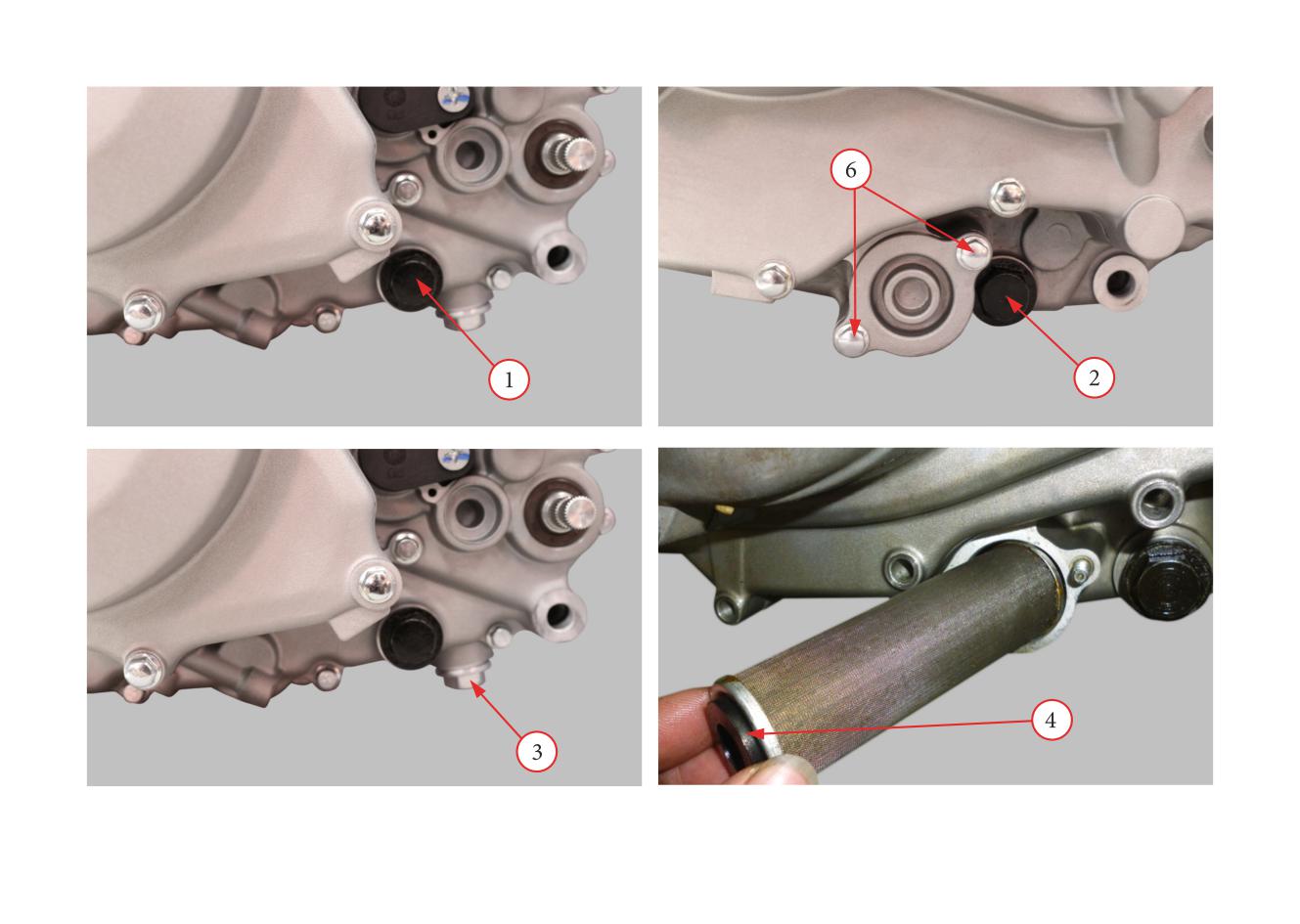 1

6

2

3

4