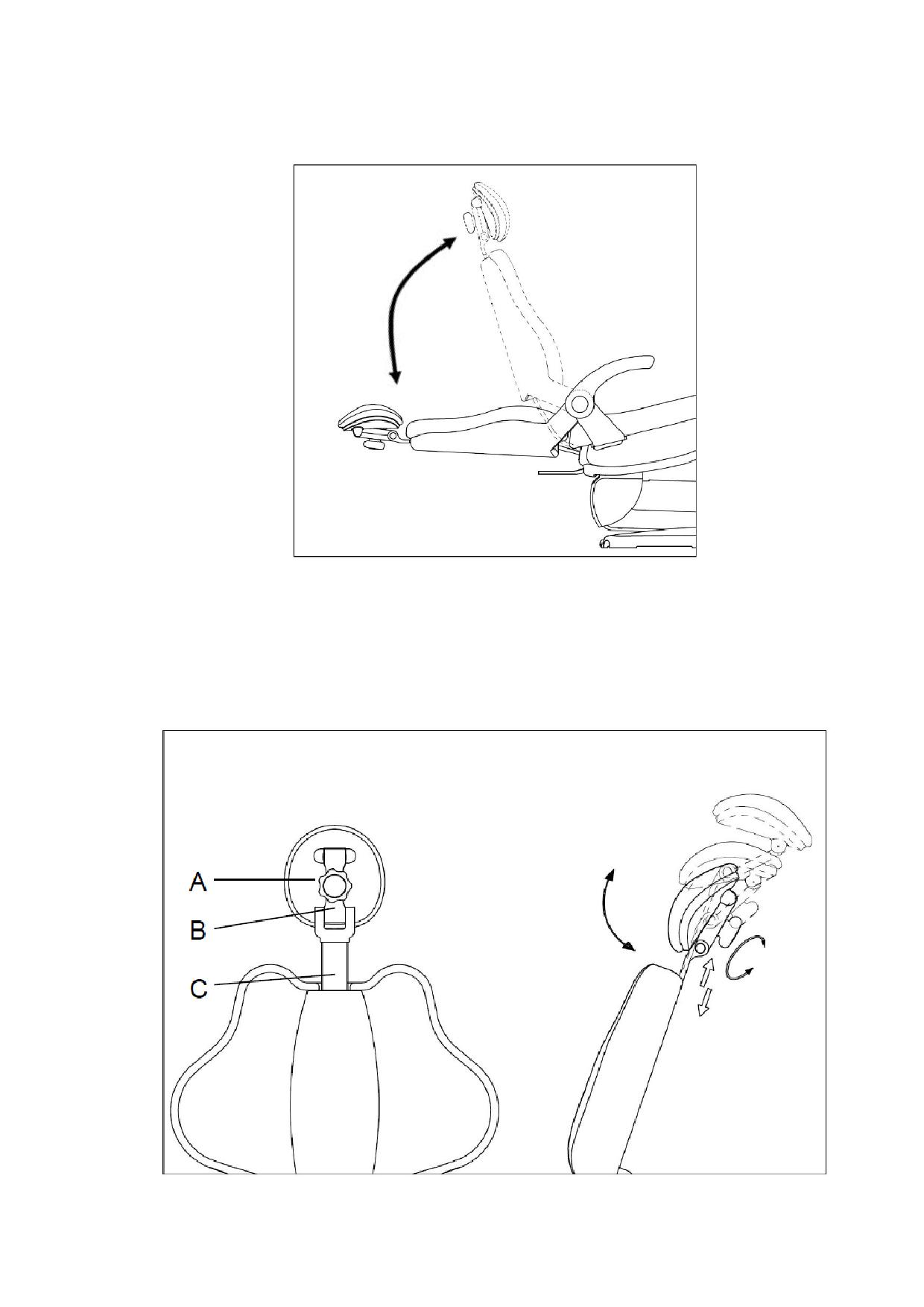 A
B
C