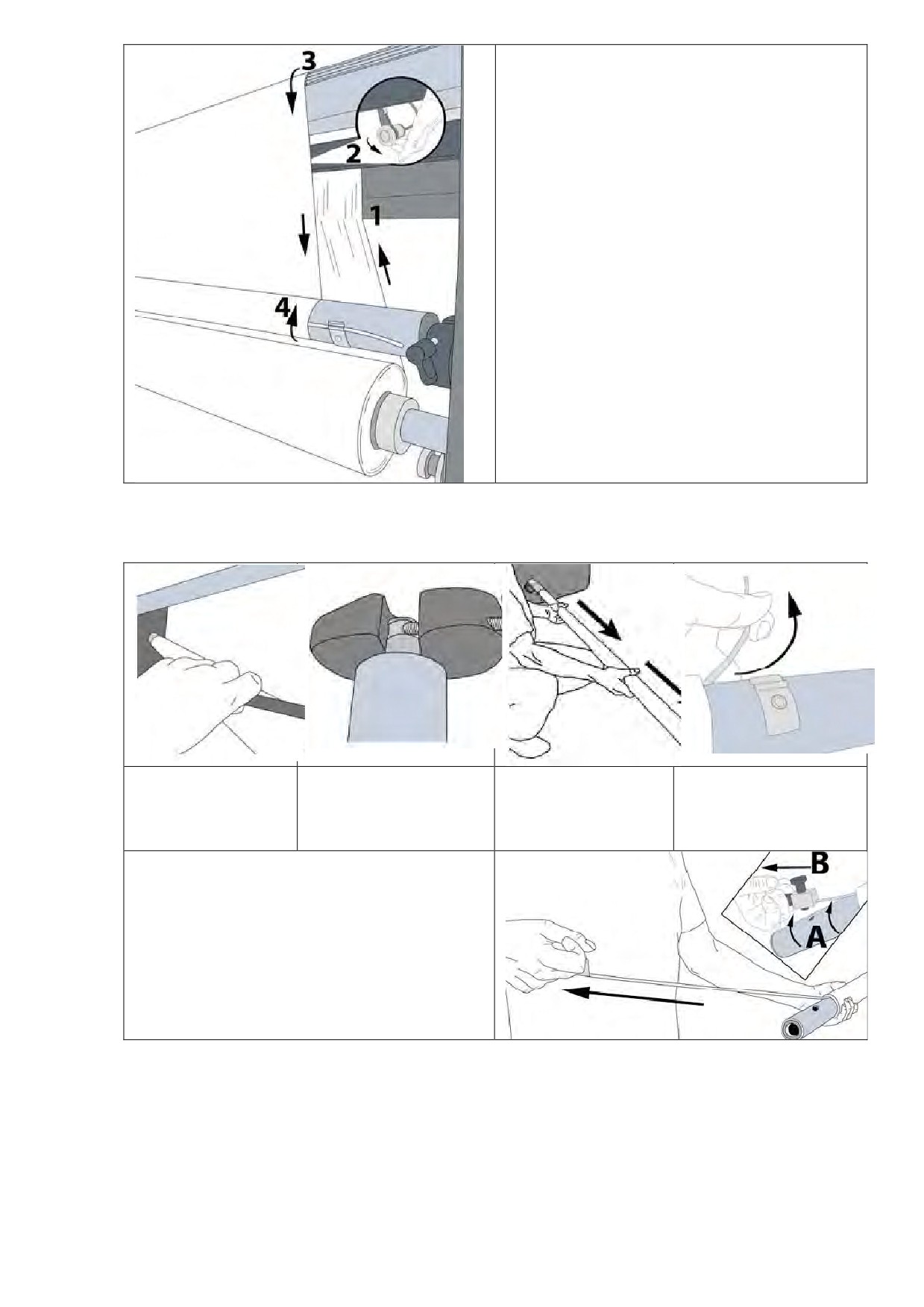 3
2
1
4

B
A