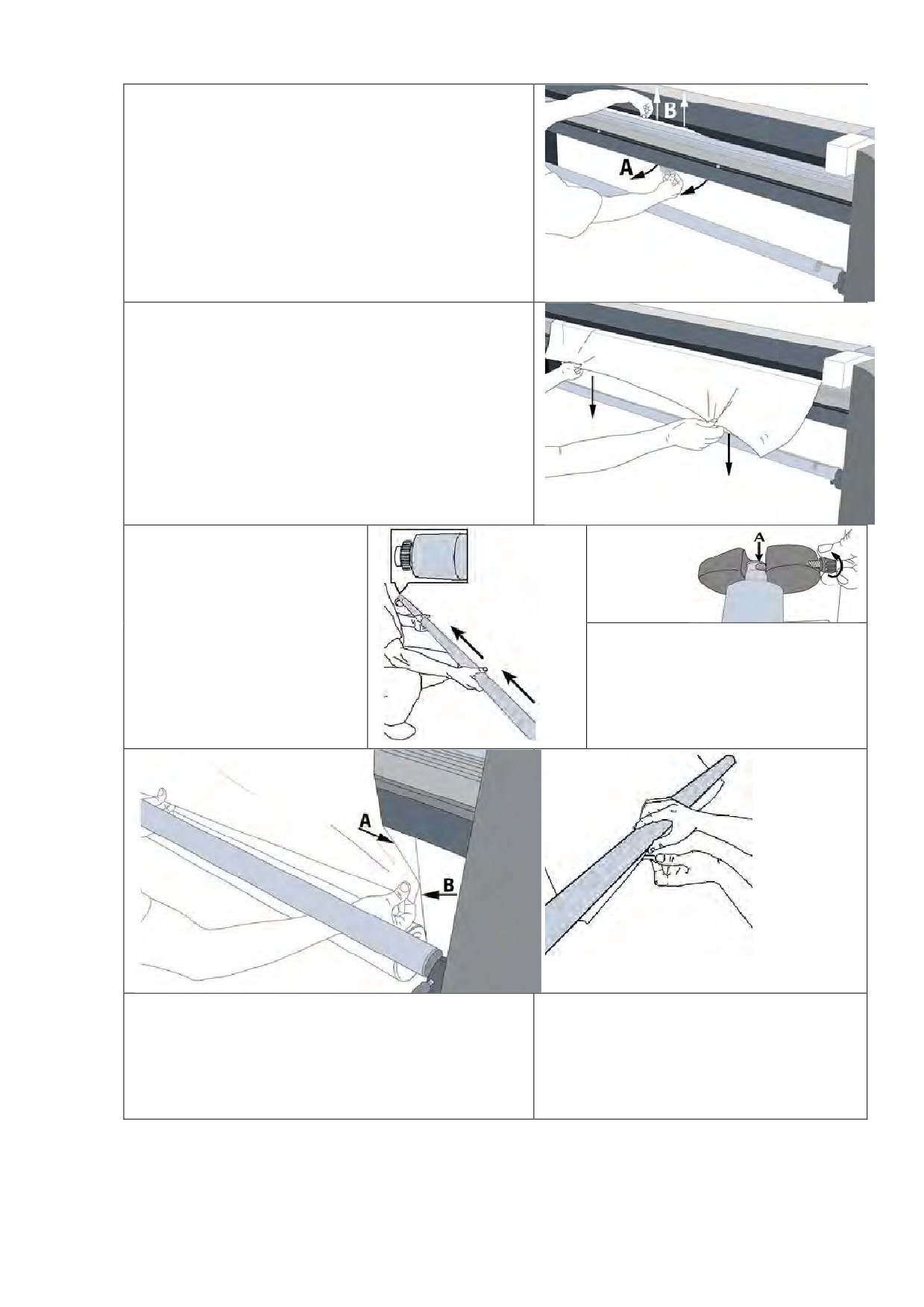 B

A

A

A

B