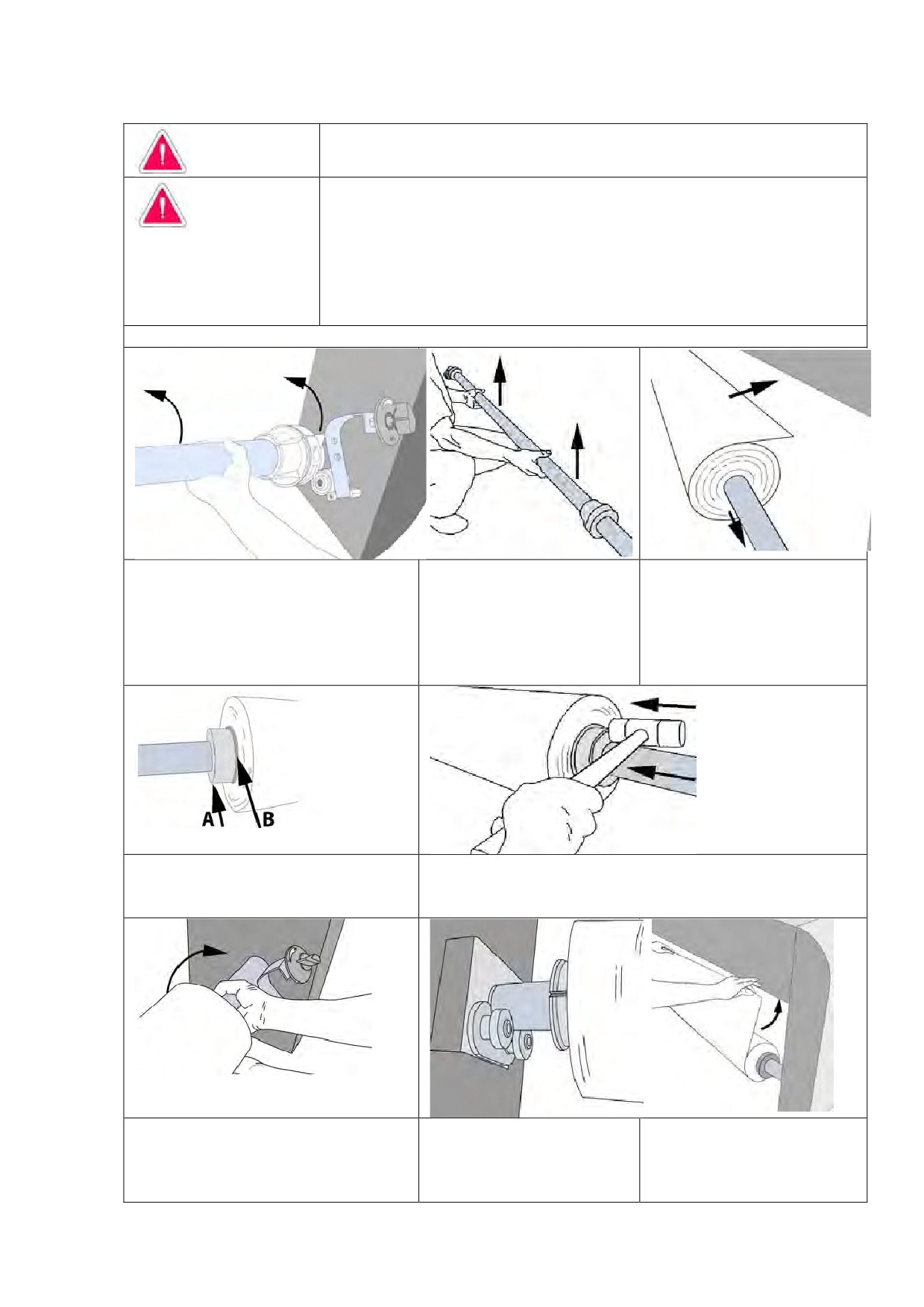 A

B