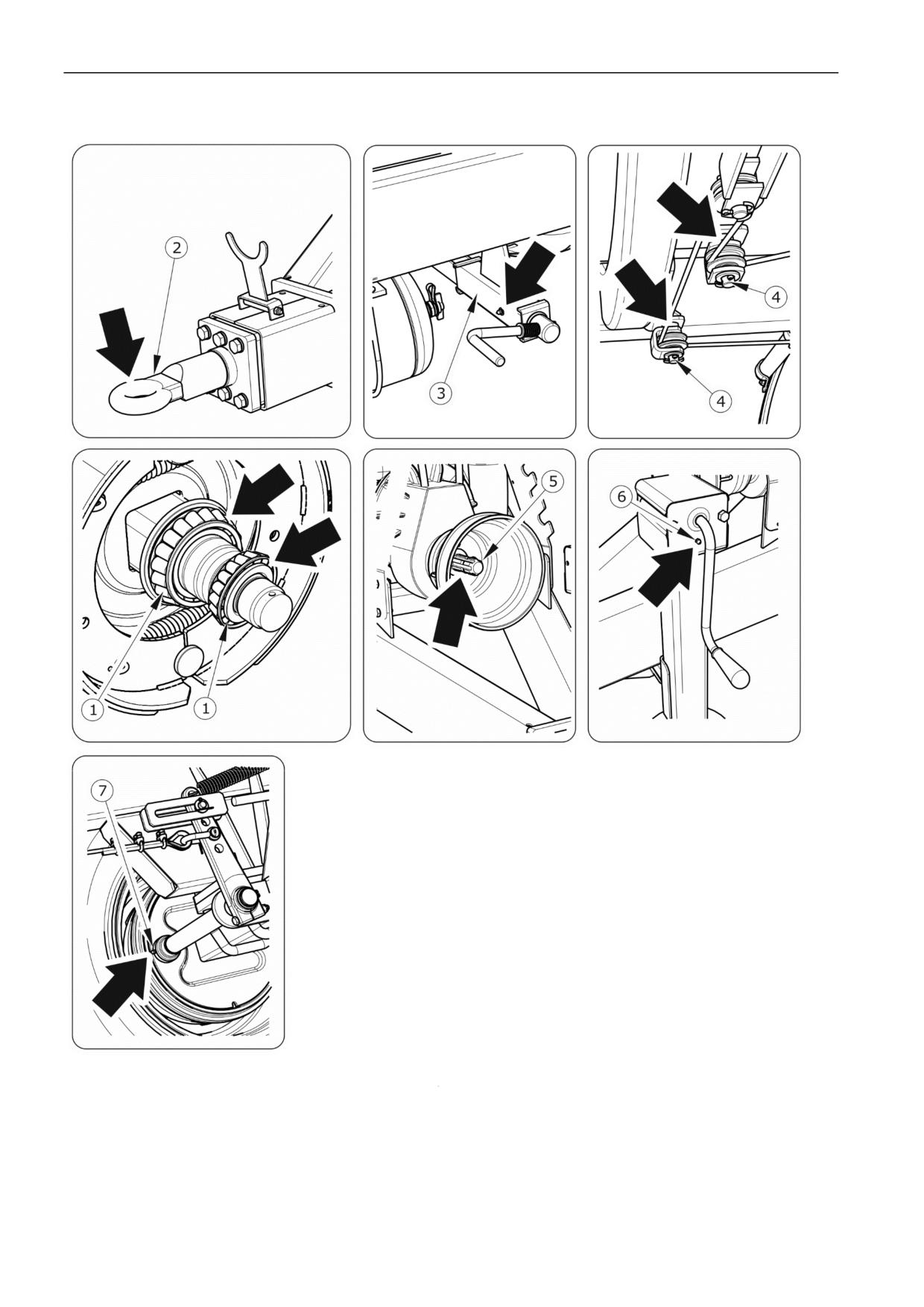 2

3

4

4

1

1

5

6

7