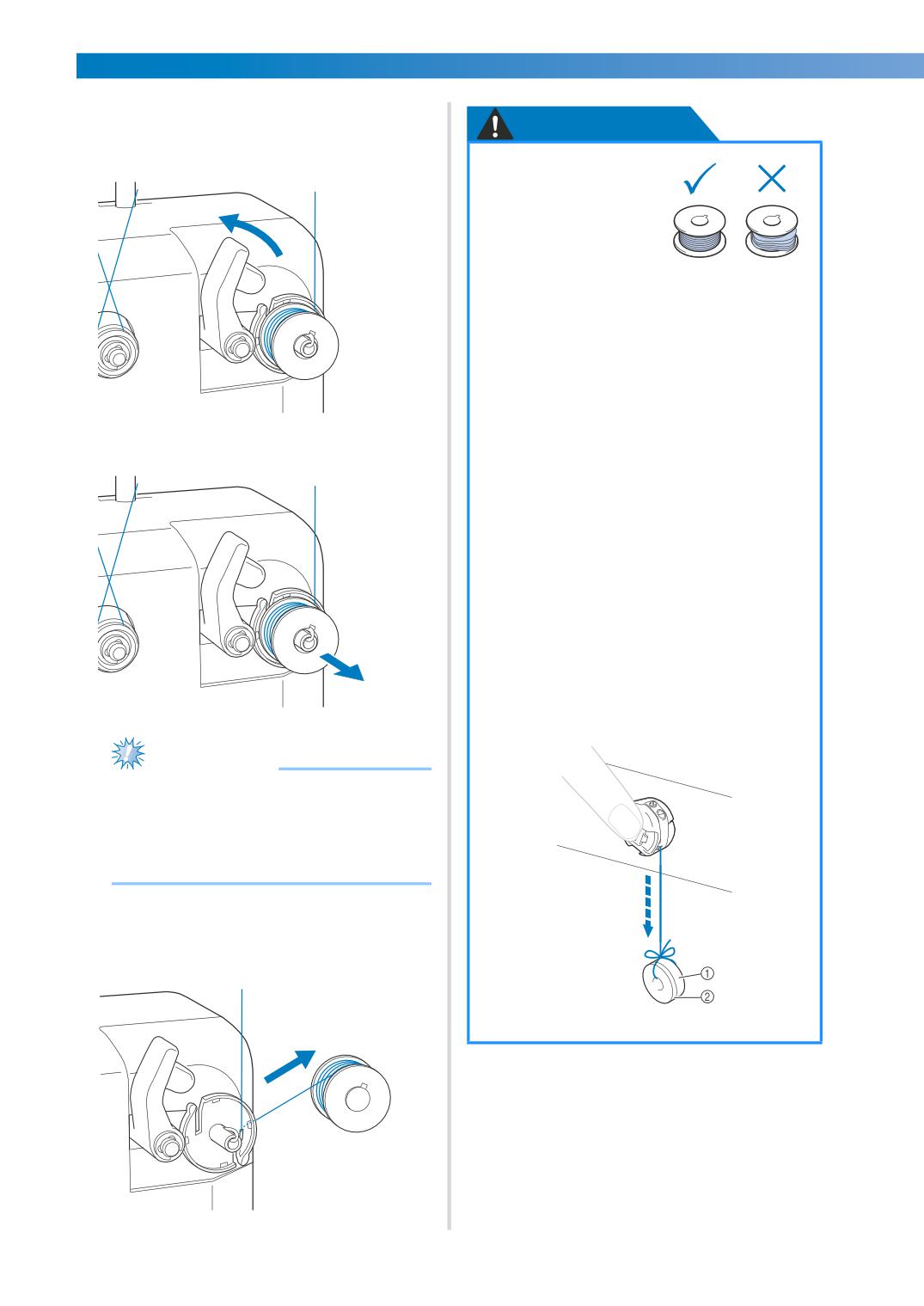 ①
②