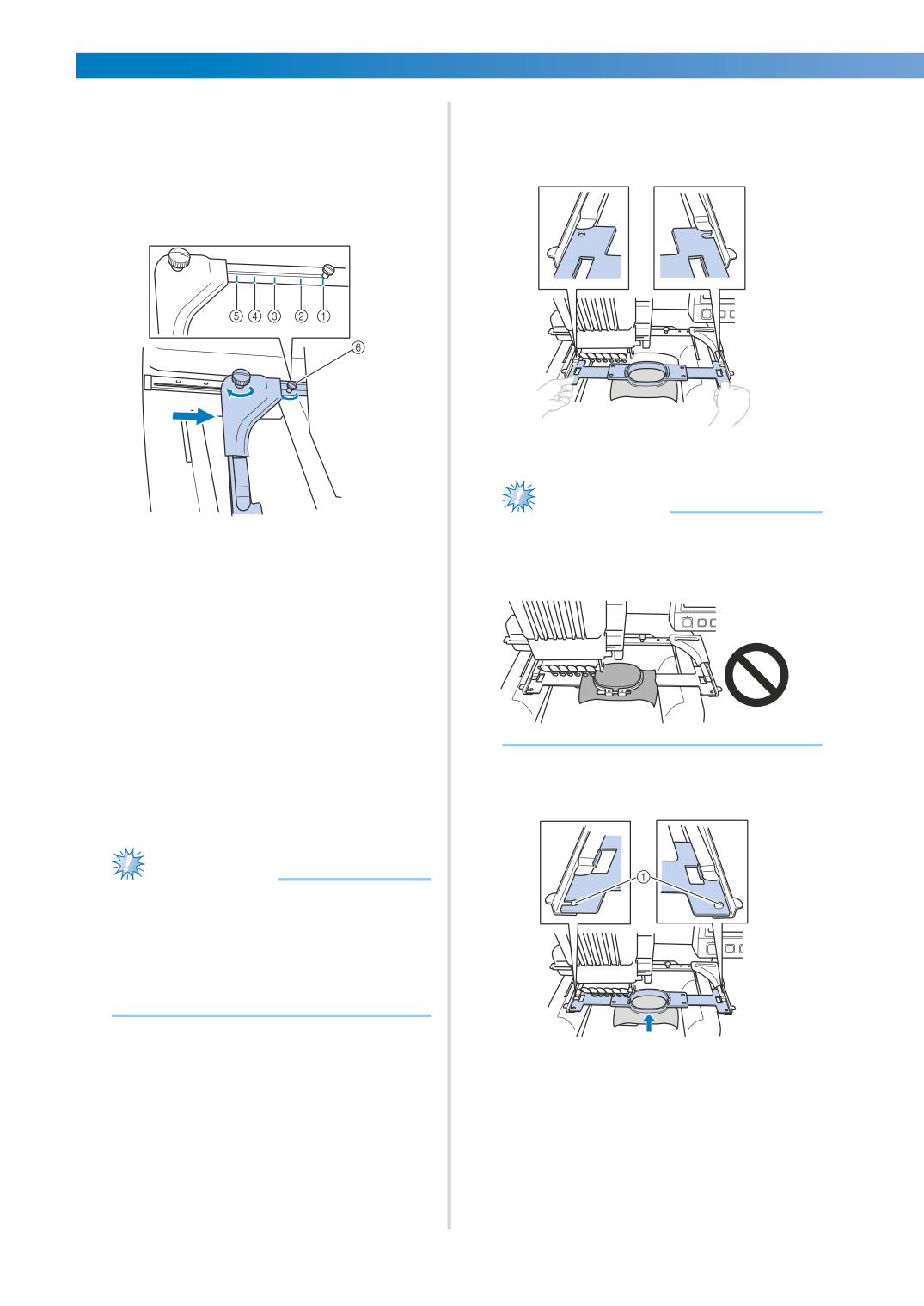 ⑤ ④ ③ ② ①

⑥

①