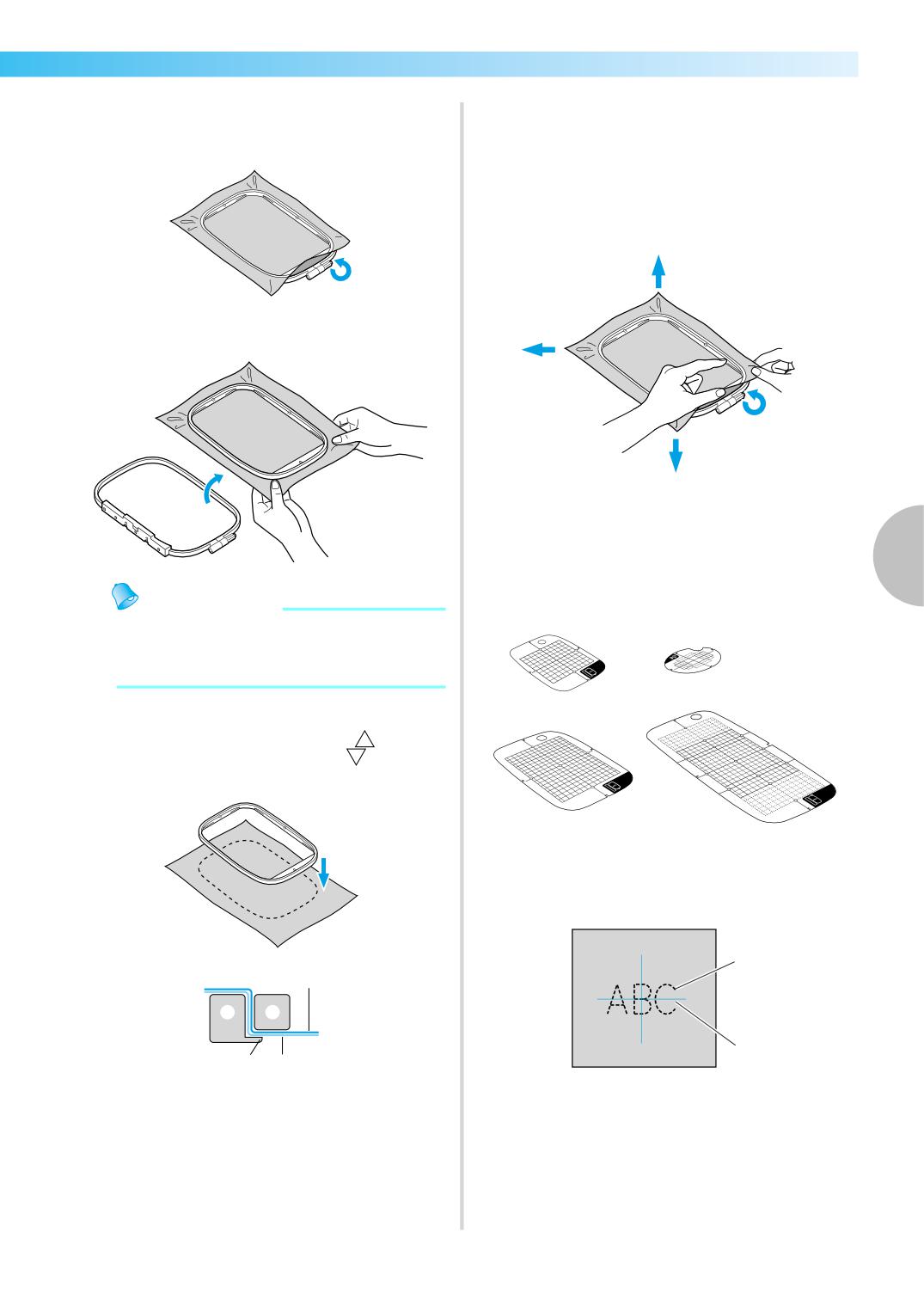 ABC