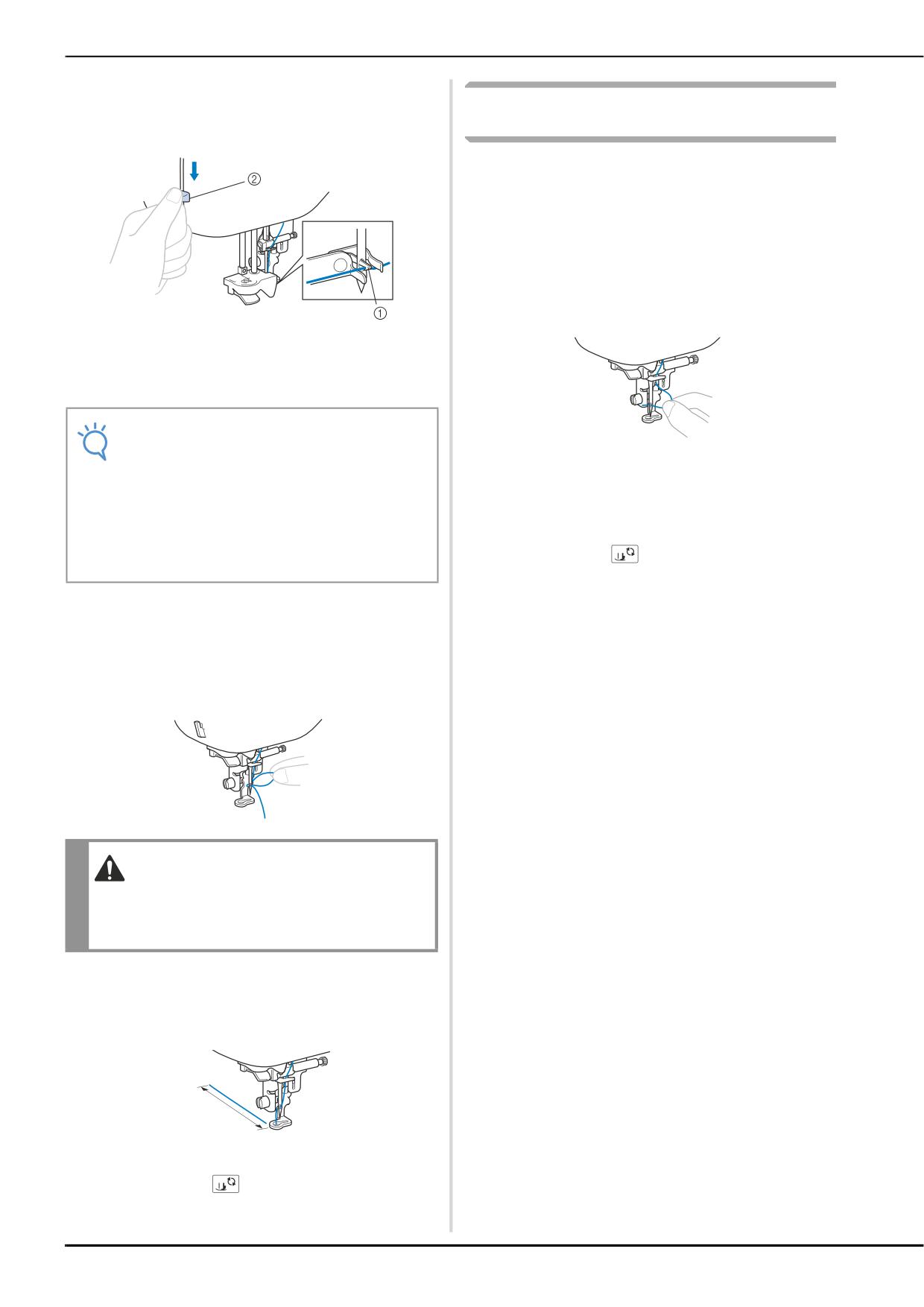 ②

①