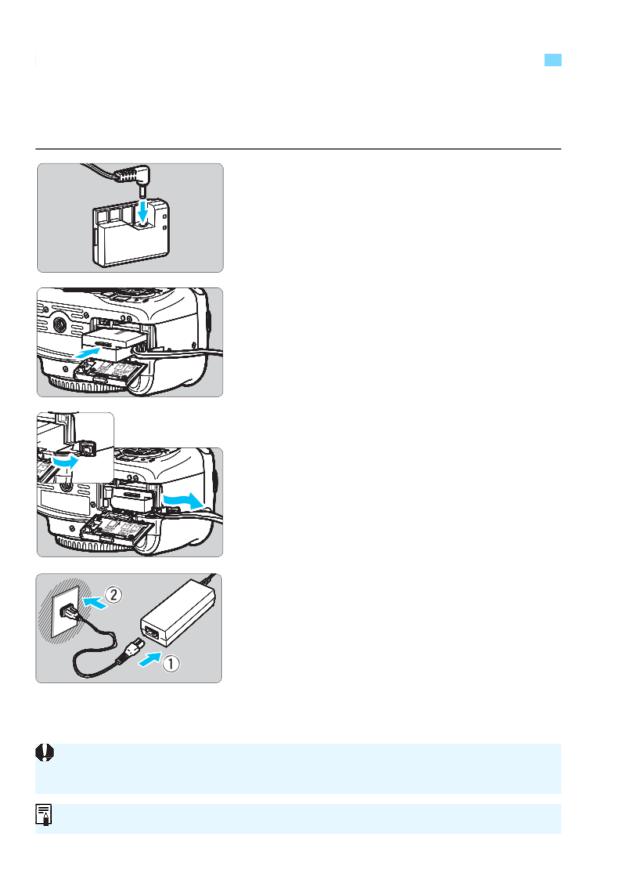 ②
①