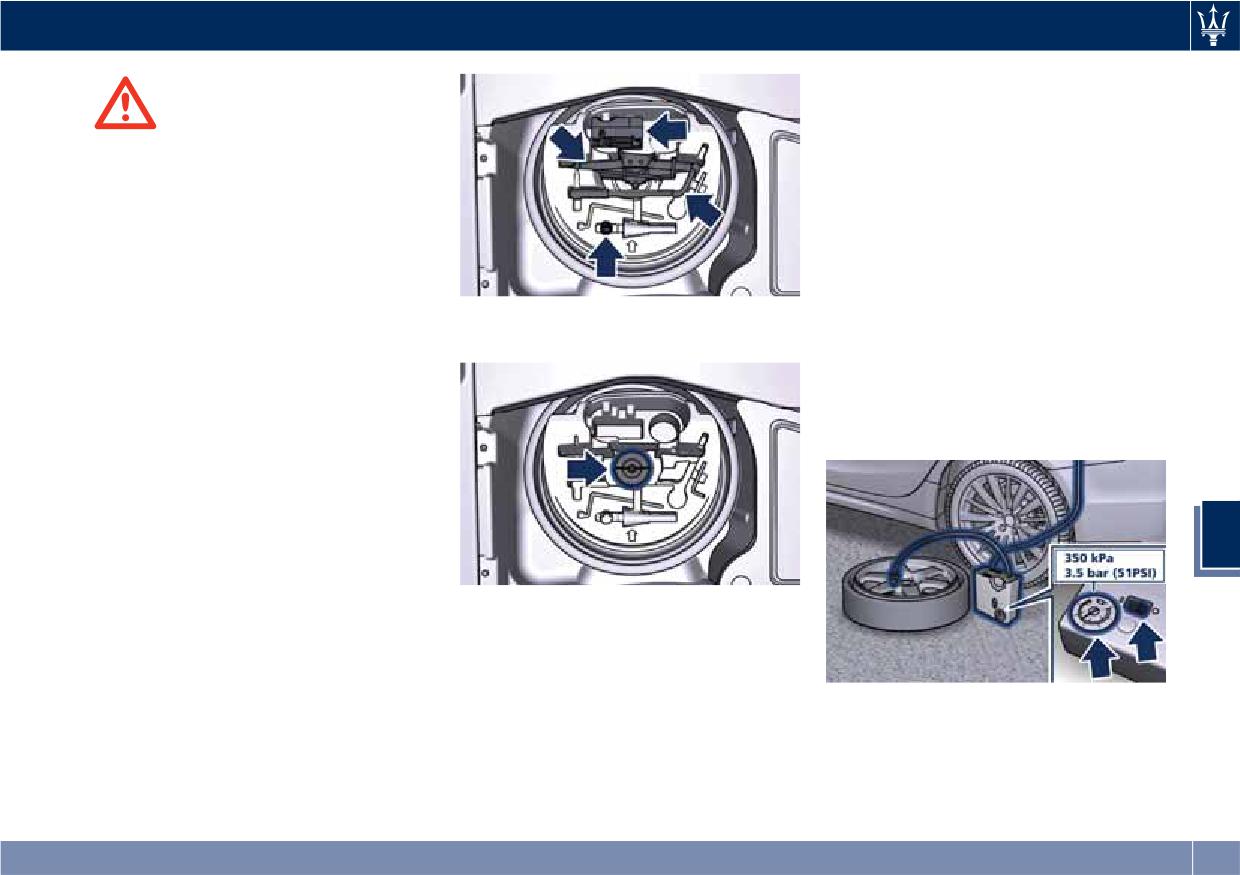 350 kPa
3.5 bar (51PSI)