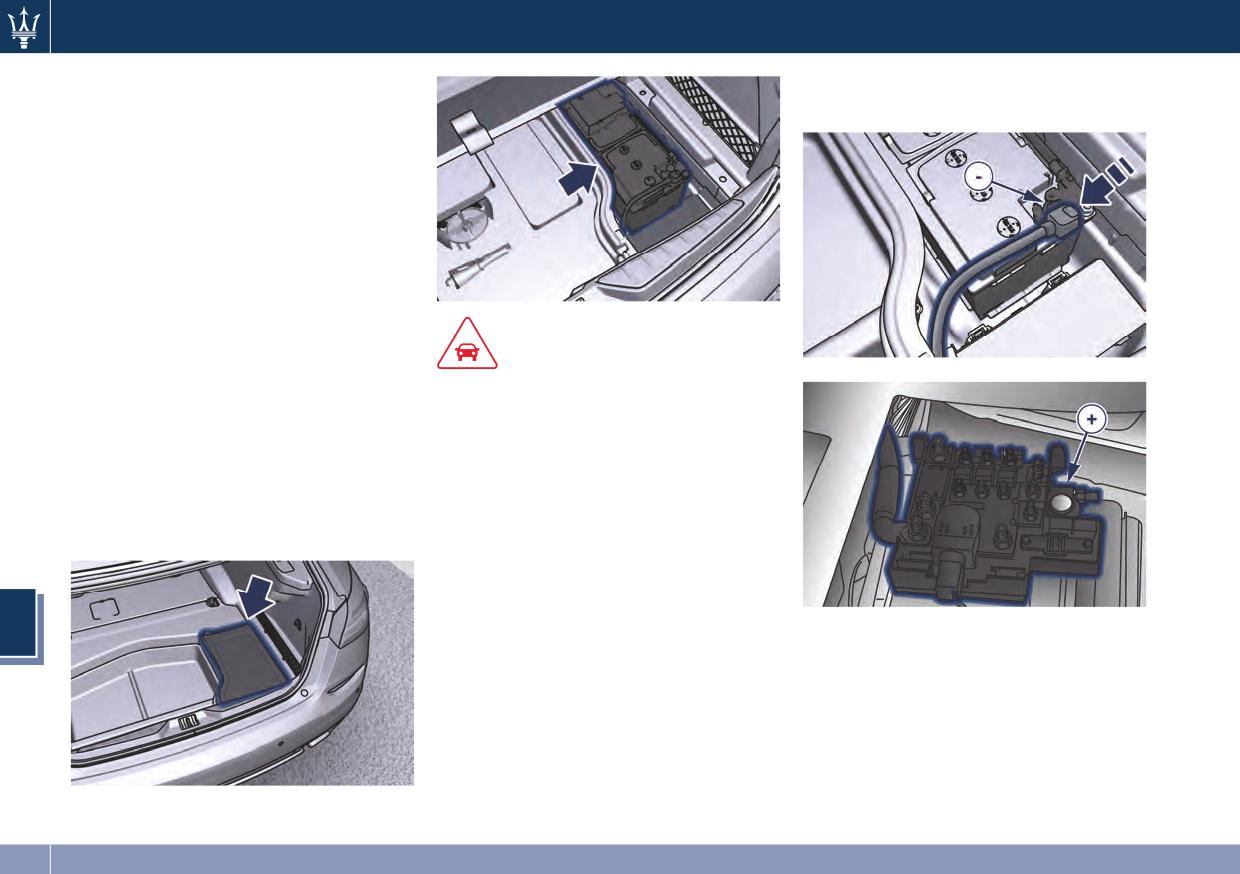 -

+