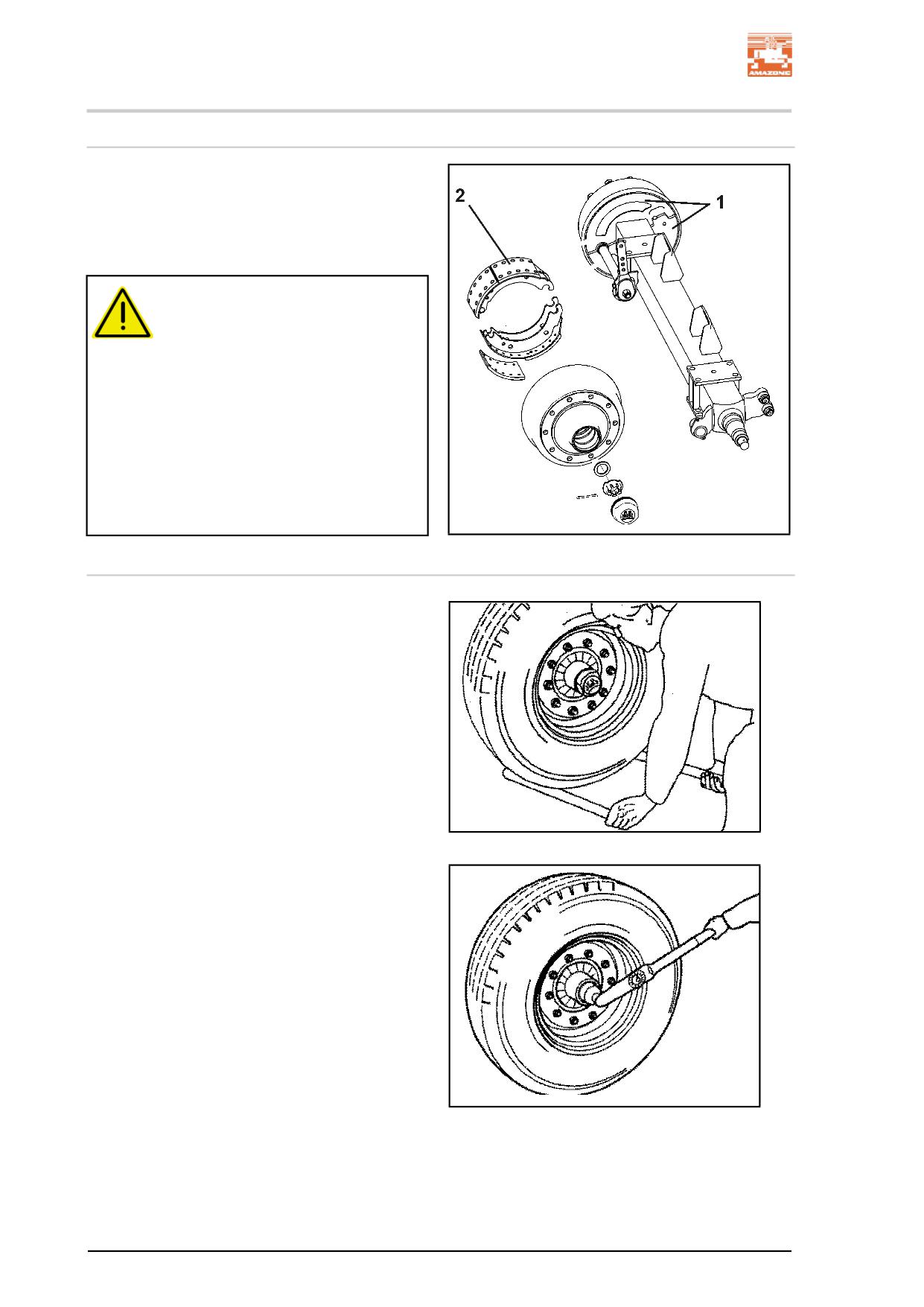 AMAZONE

2

1