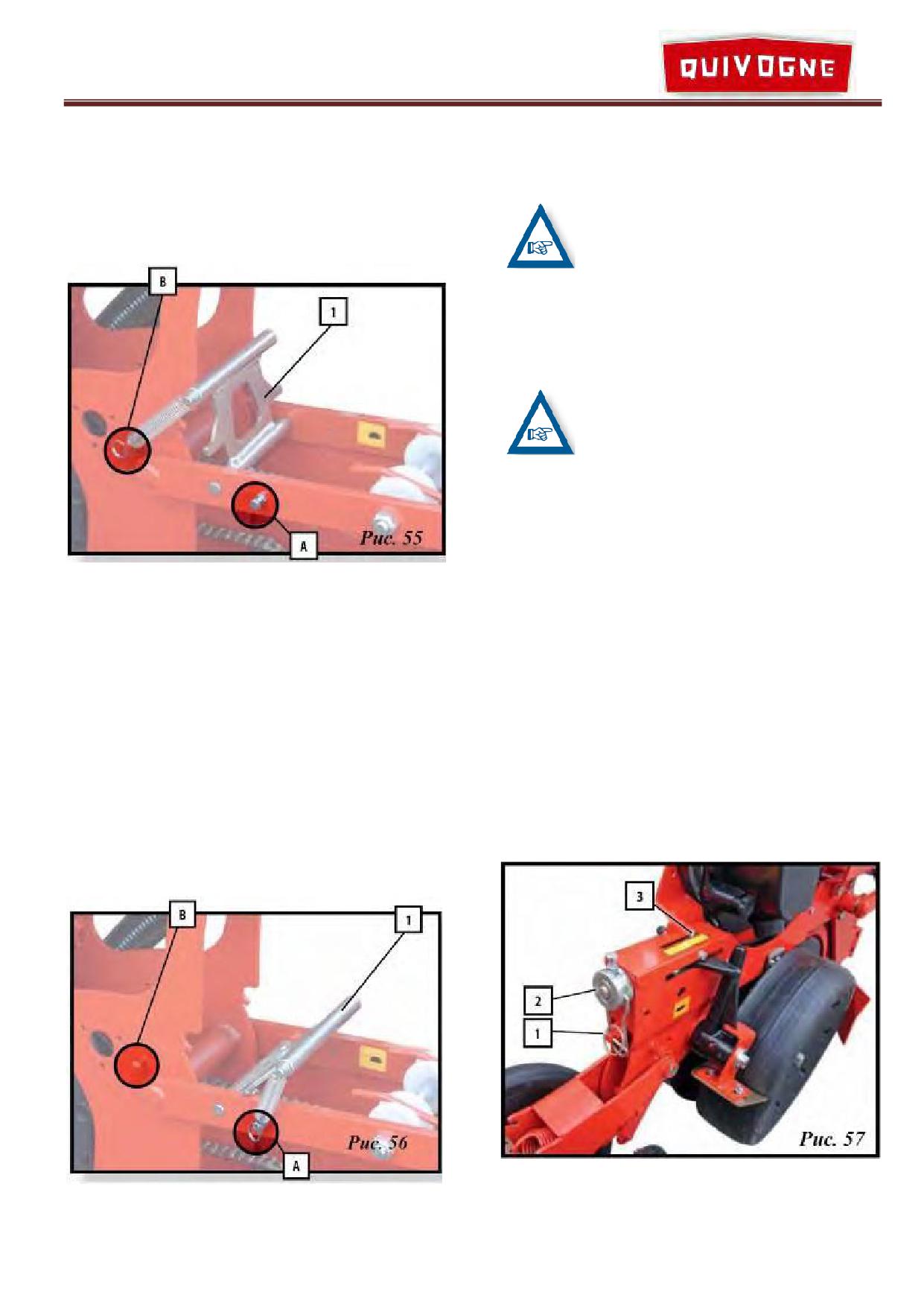 QUIVOGNE

B

1

A

Рис. 55

B

1

A

Рис. 56

3

2

1

Рис. 57