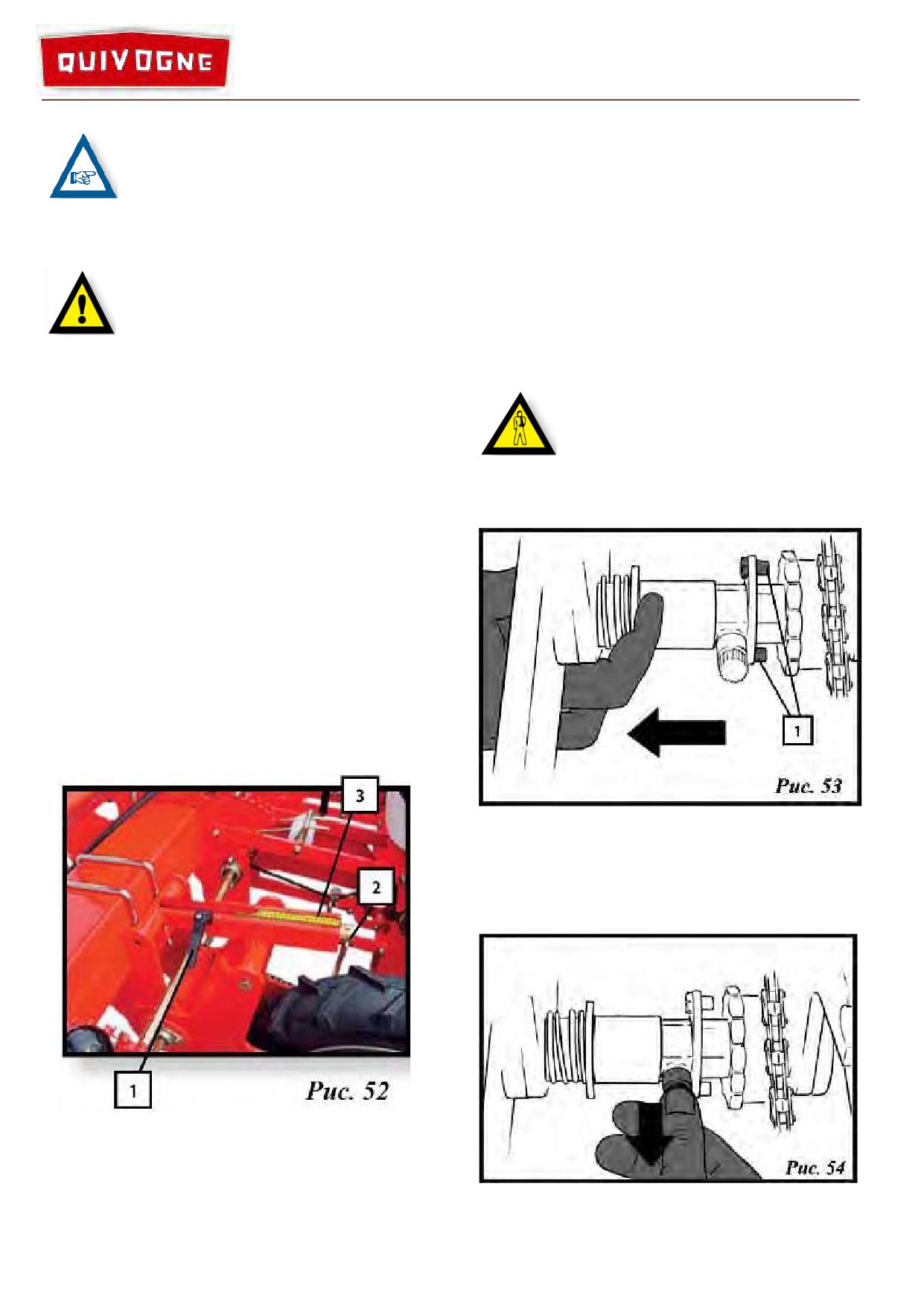 QUIVOGNE

3

2

1

Рис. 52

1

Рис. 53

Рис. 54