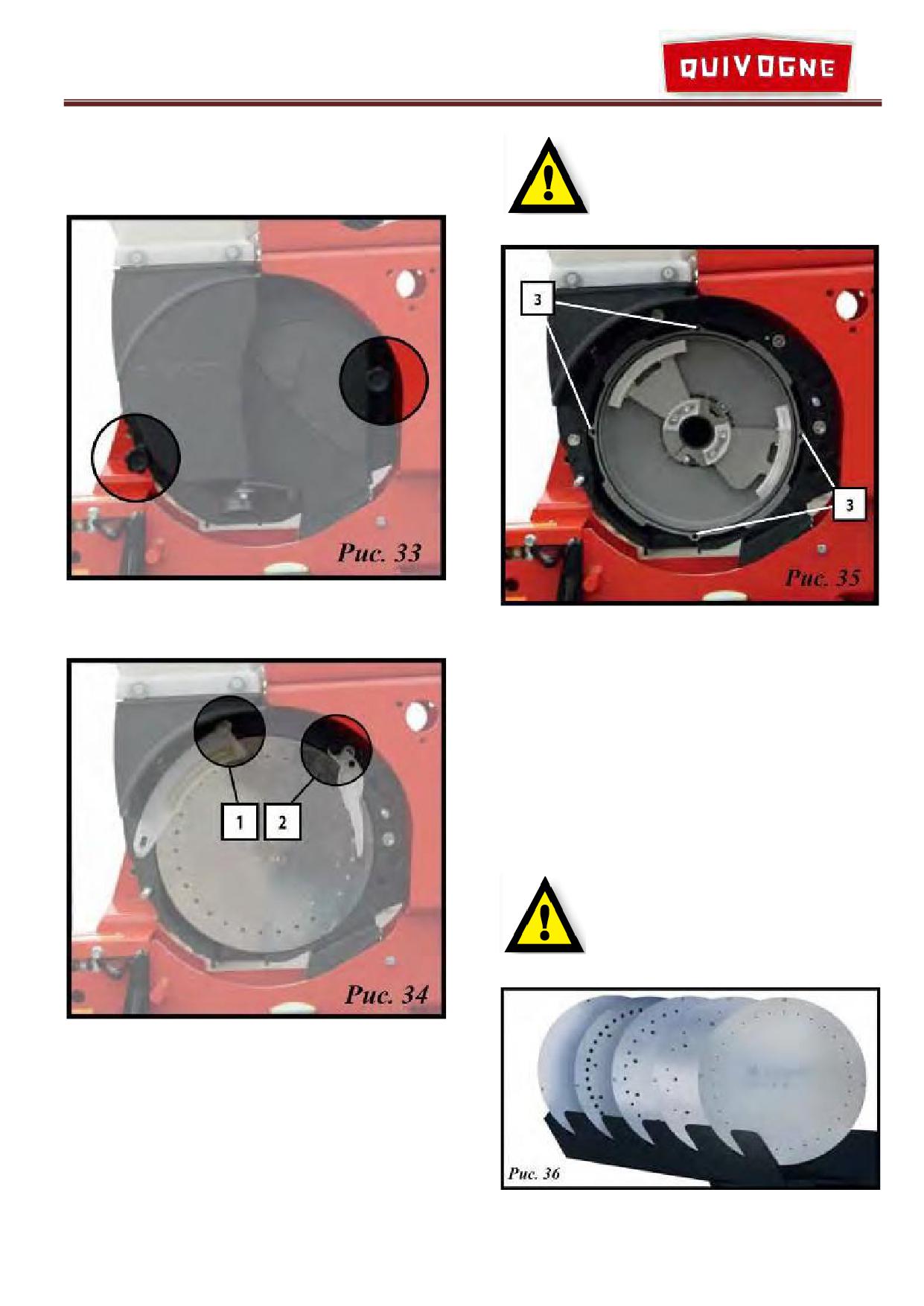 QUIVOGNE

Рис. 33

1
2
Рис. 34

3
3
Рис. 35

Рис. 36