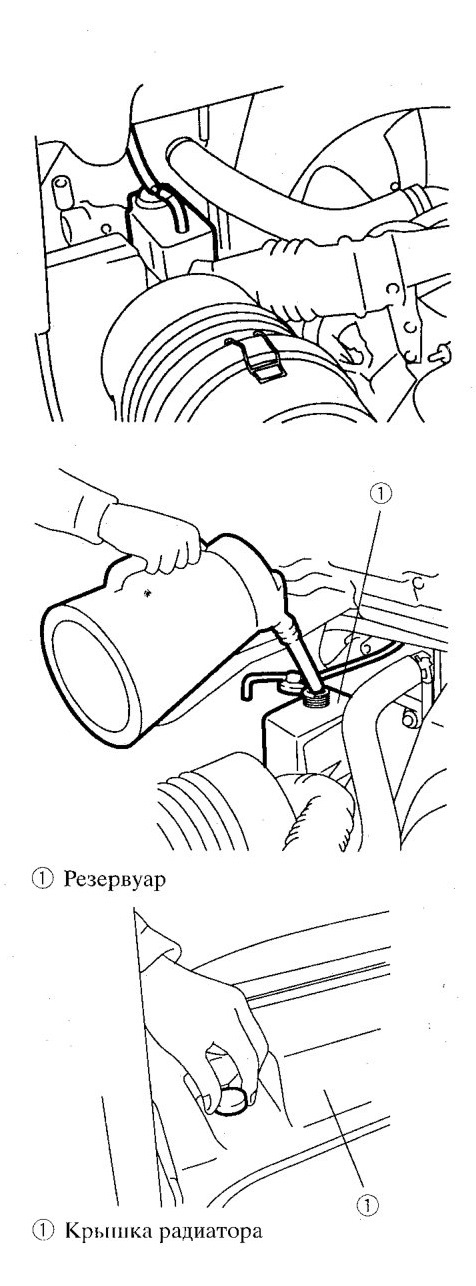 ①

① Резервуар

①

① Крышка радиатора