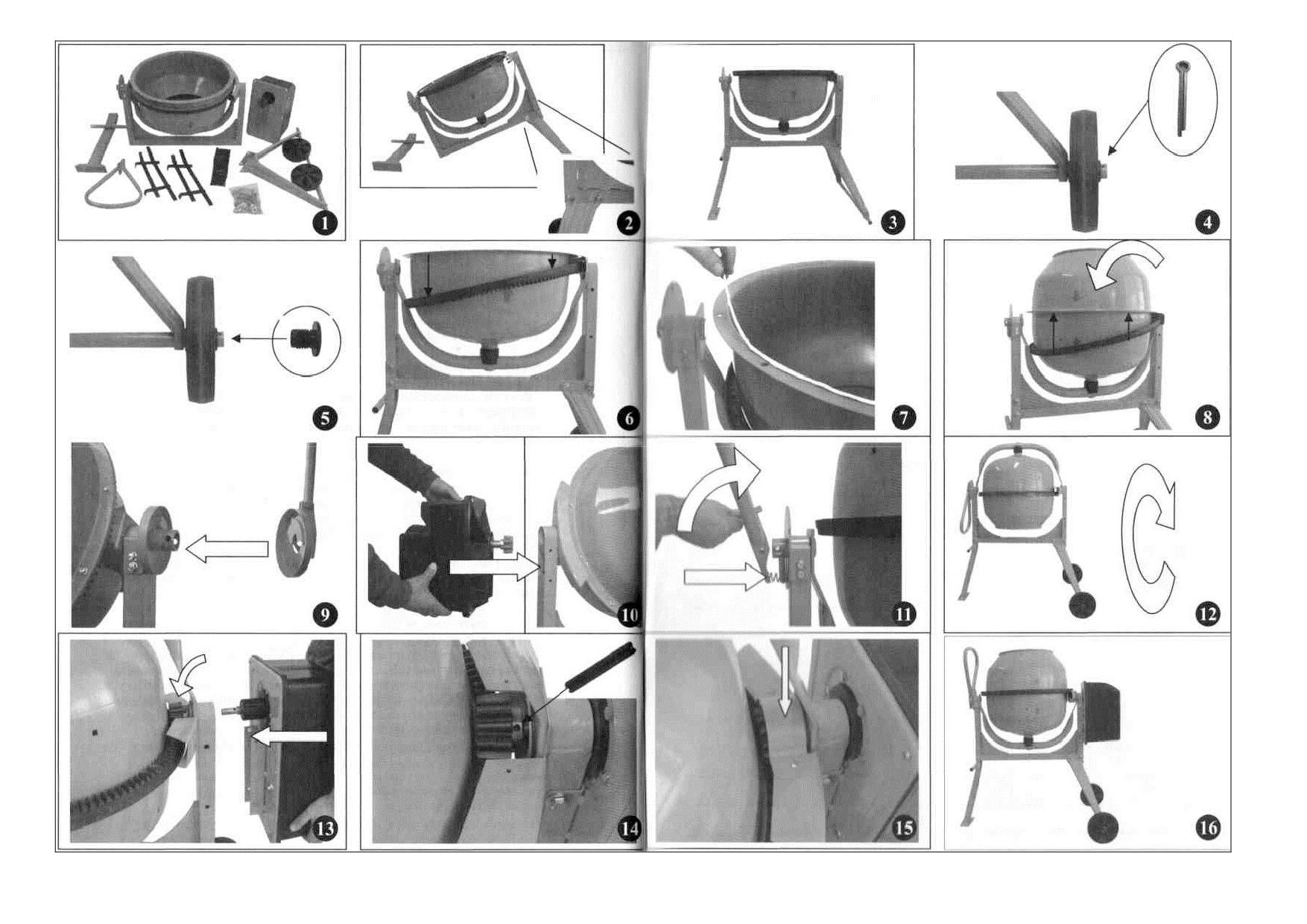 1
2
3
4
5
6
7
8
9
10
11
12
13
14
15
16