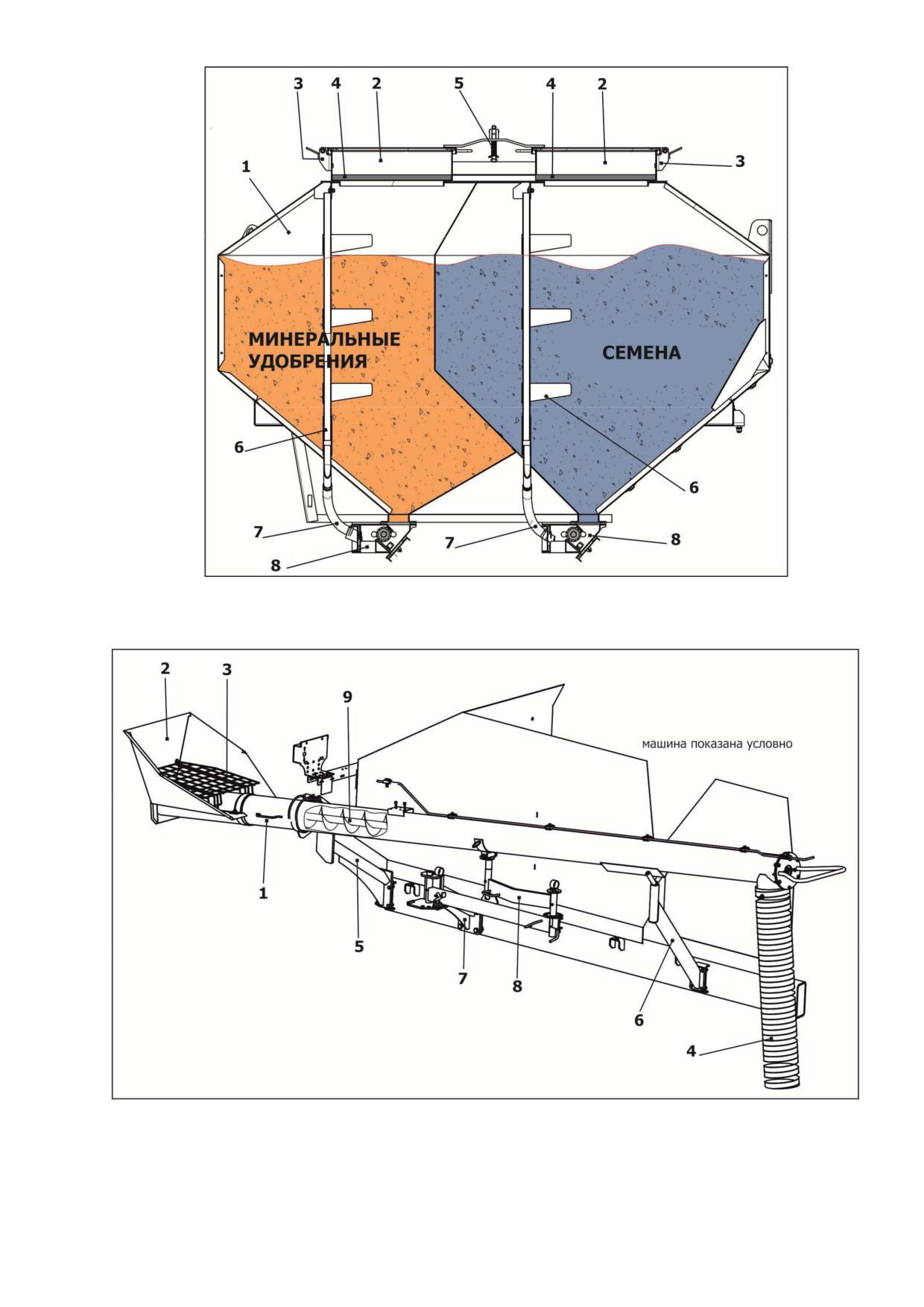 3 4 2 5 4 2

3

1

МИНЕРАЛЬНЫЕ УДОБРЕНИЯ

СЕМЕНА

6

6

7

7

8

8

2 3

9

машина показана условно

1

5

7

8

6

4