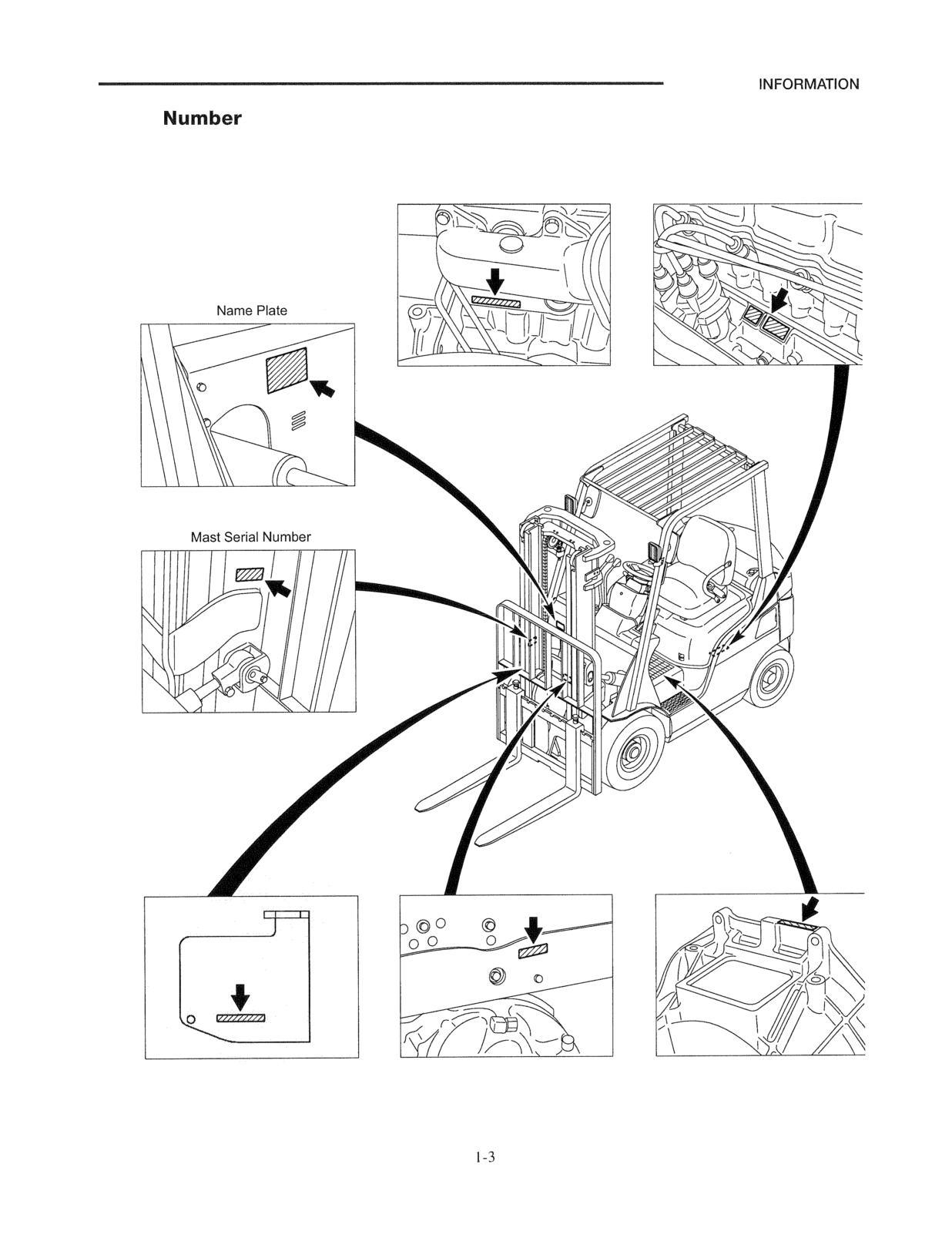 INFORMATION

Number

Name Plate

Mast Serial Number

1-3