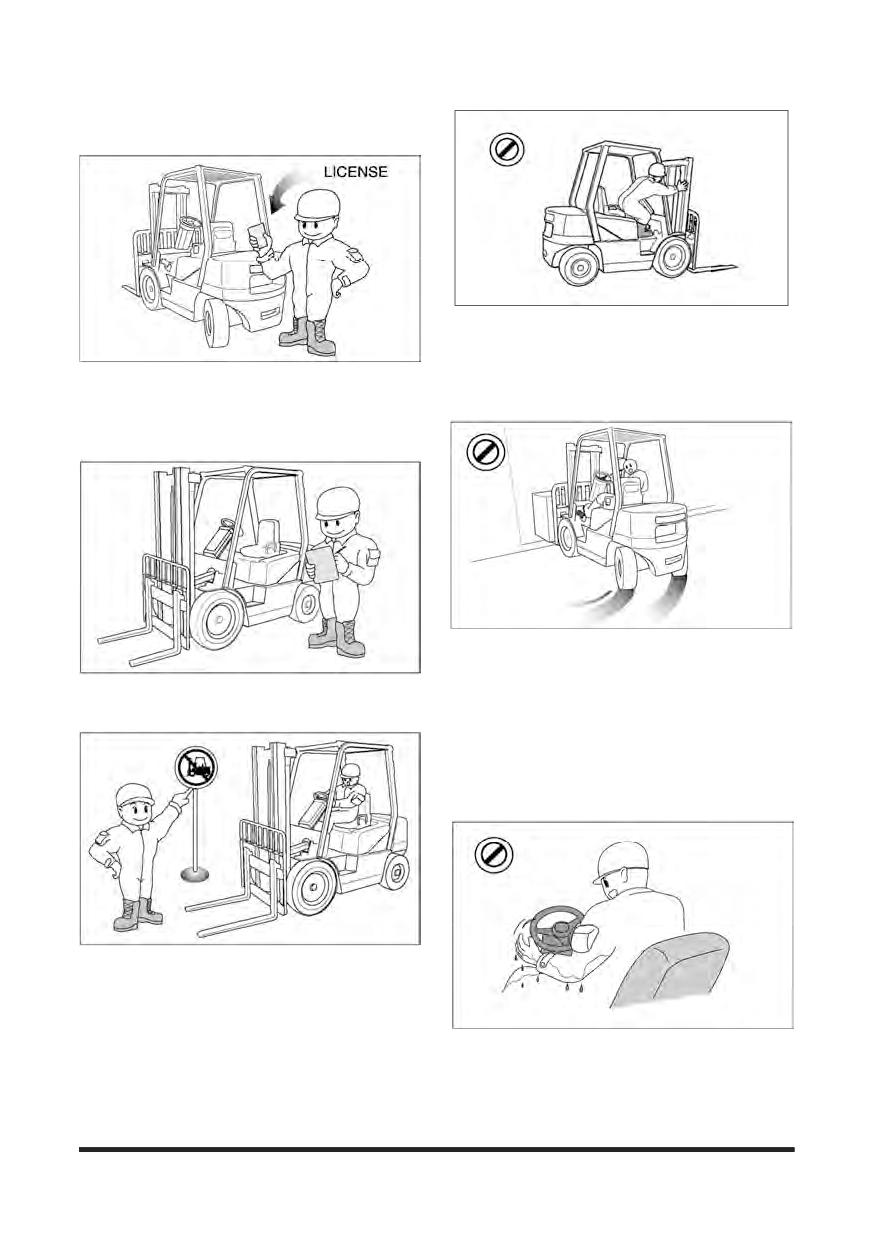 LICENSE