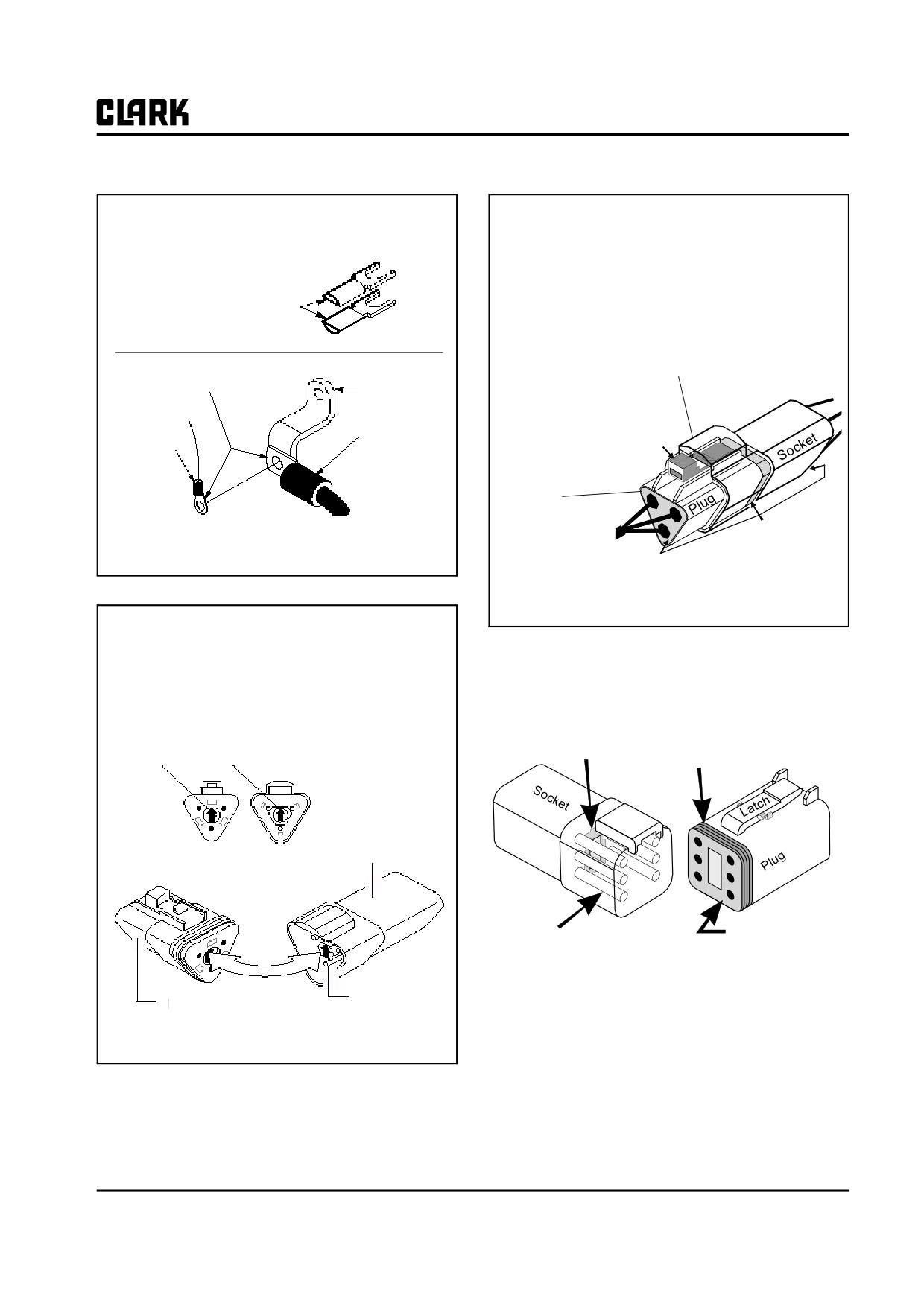 CLARK

Socket

Plug

Socket

Latch

Plug