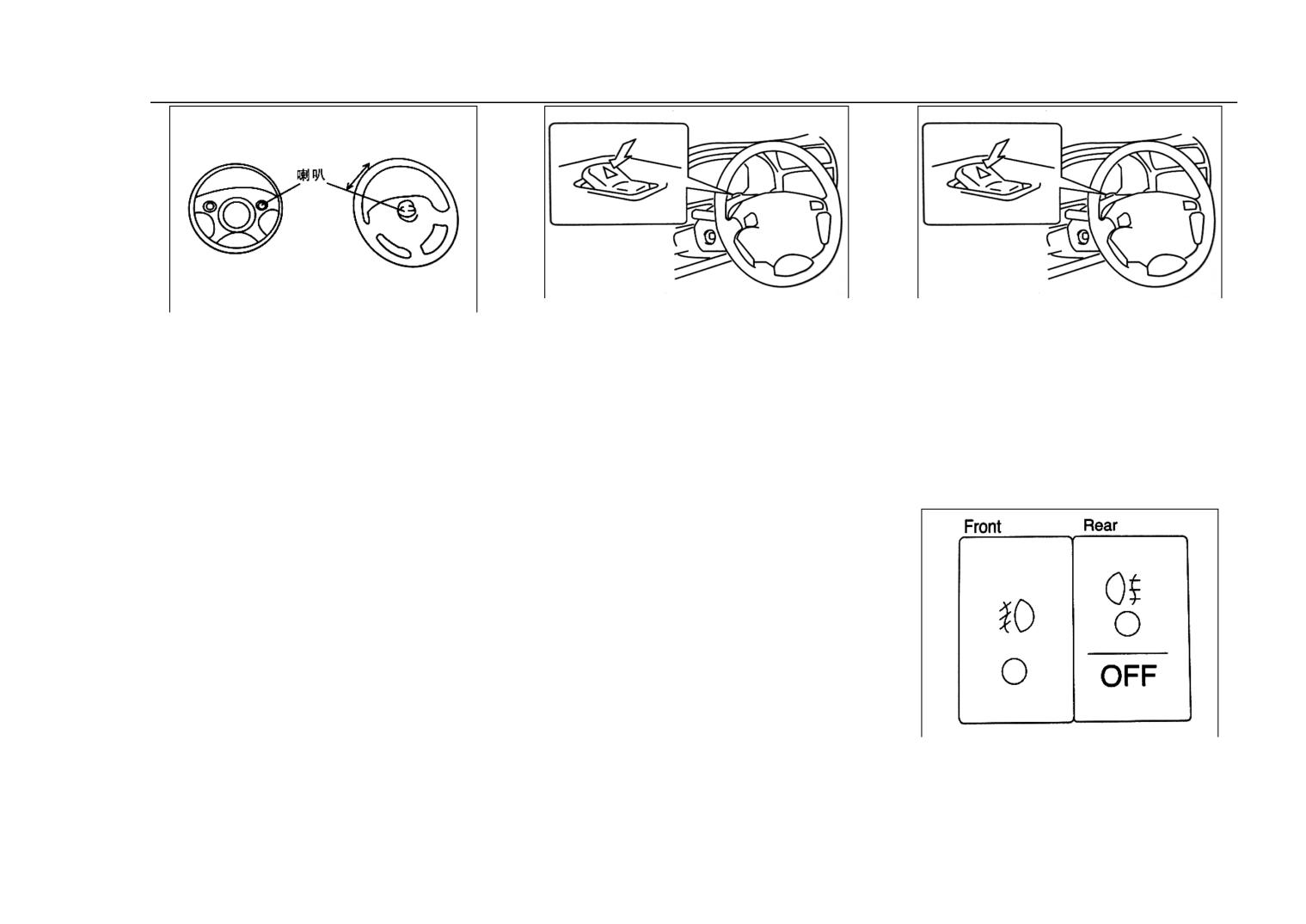 喇叭

Front

Rear

OFF