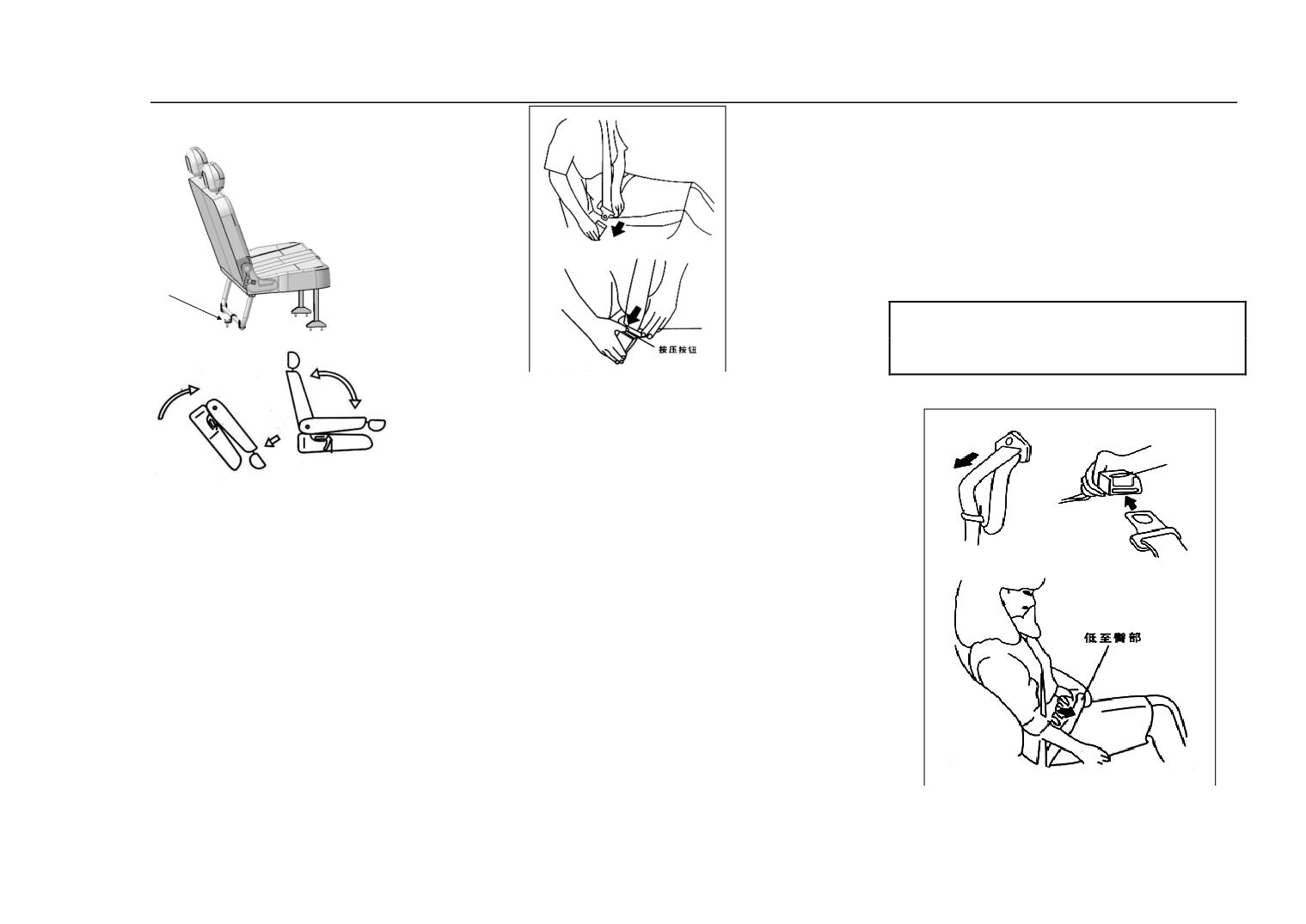 按压按钮

低至臀部