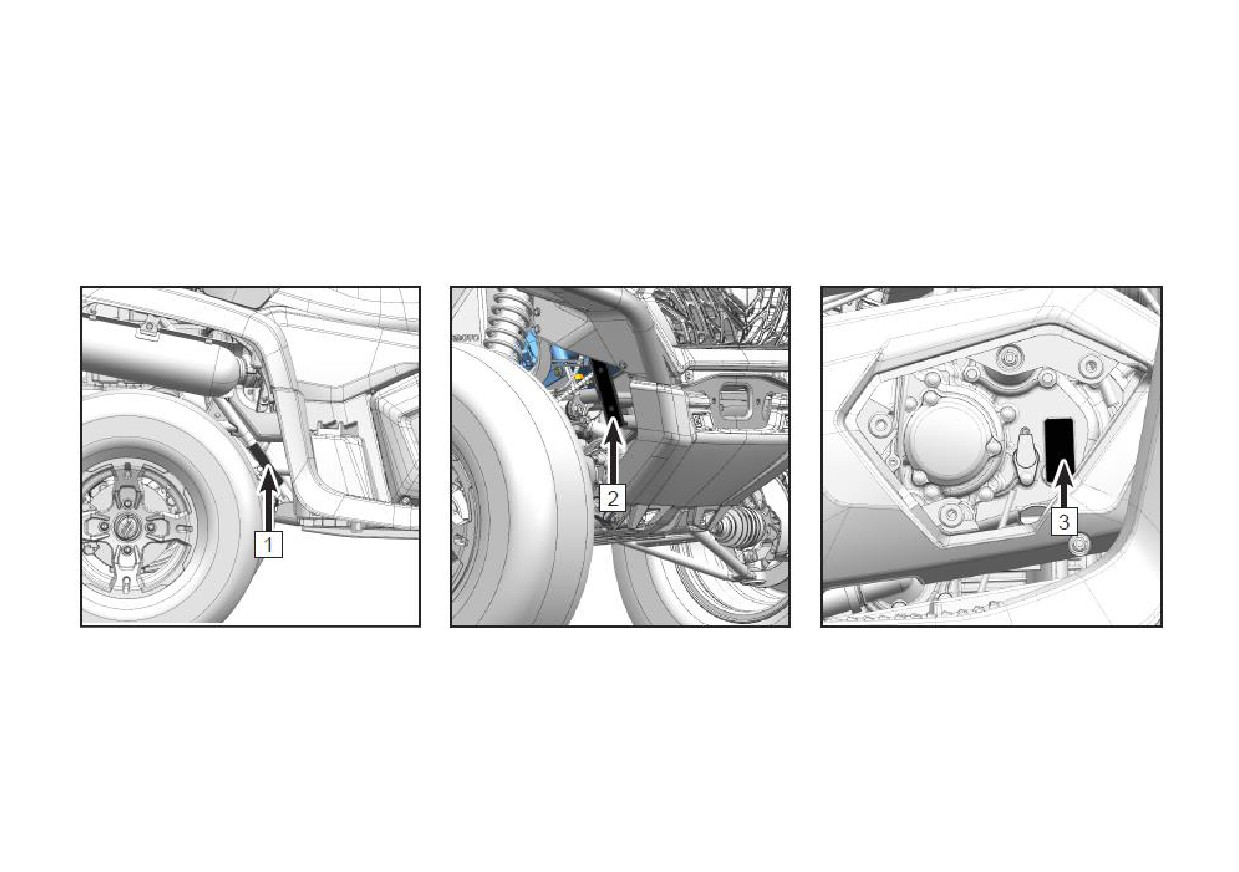 1

2

3