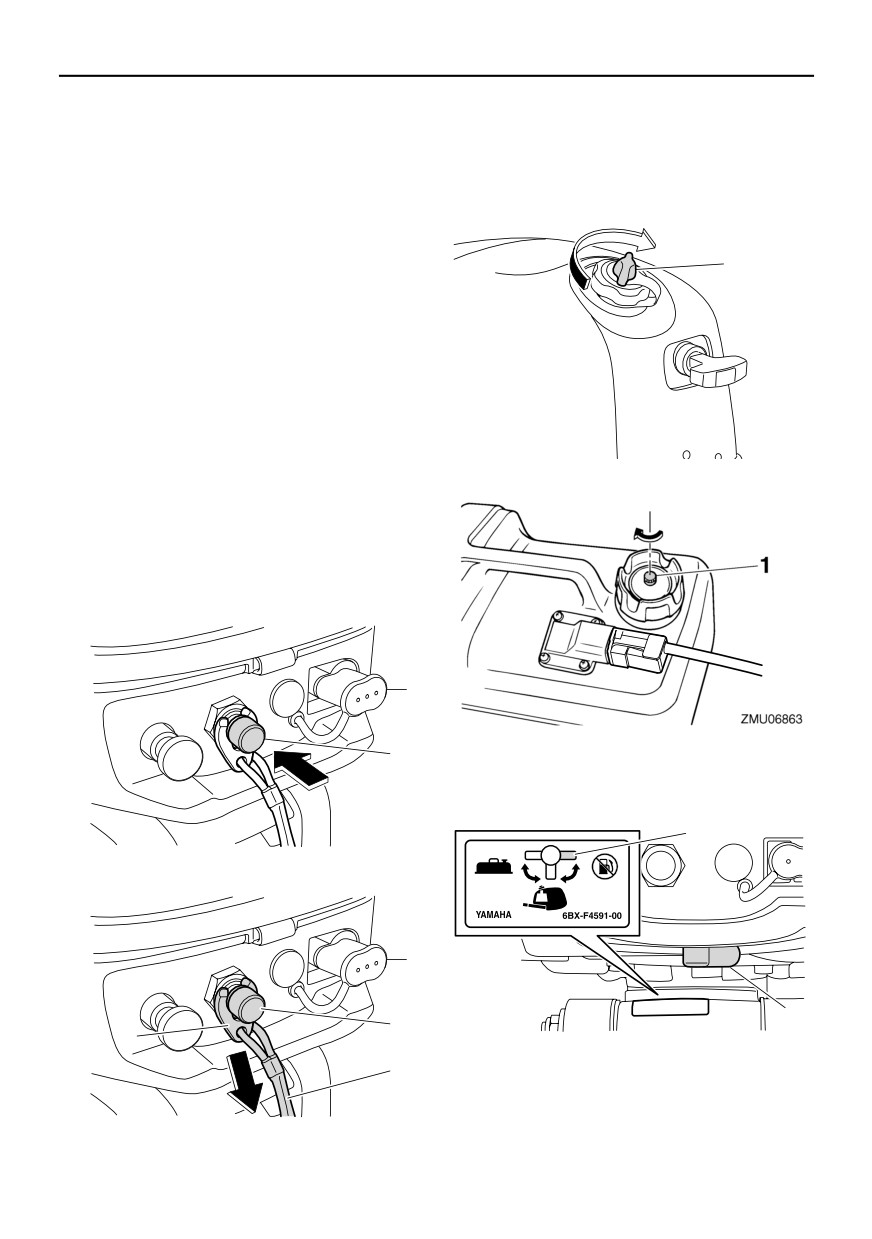 1

ZMU06863

YAMAHA

6BX-F4591-00